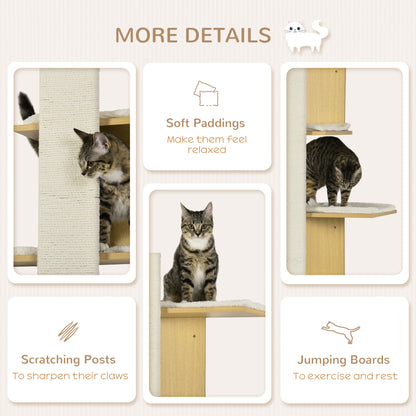 MORE DETAILS

Soft Paddings
Make them feel relaxed

Scratching Posts
To sharpen their claws

Jumping Boards
To exercise and rest