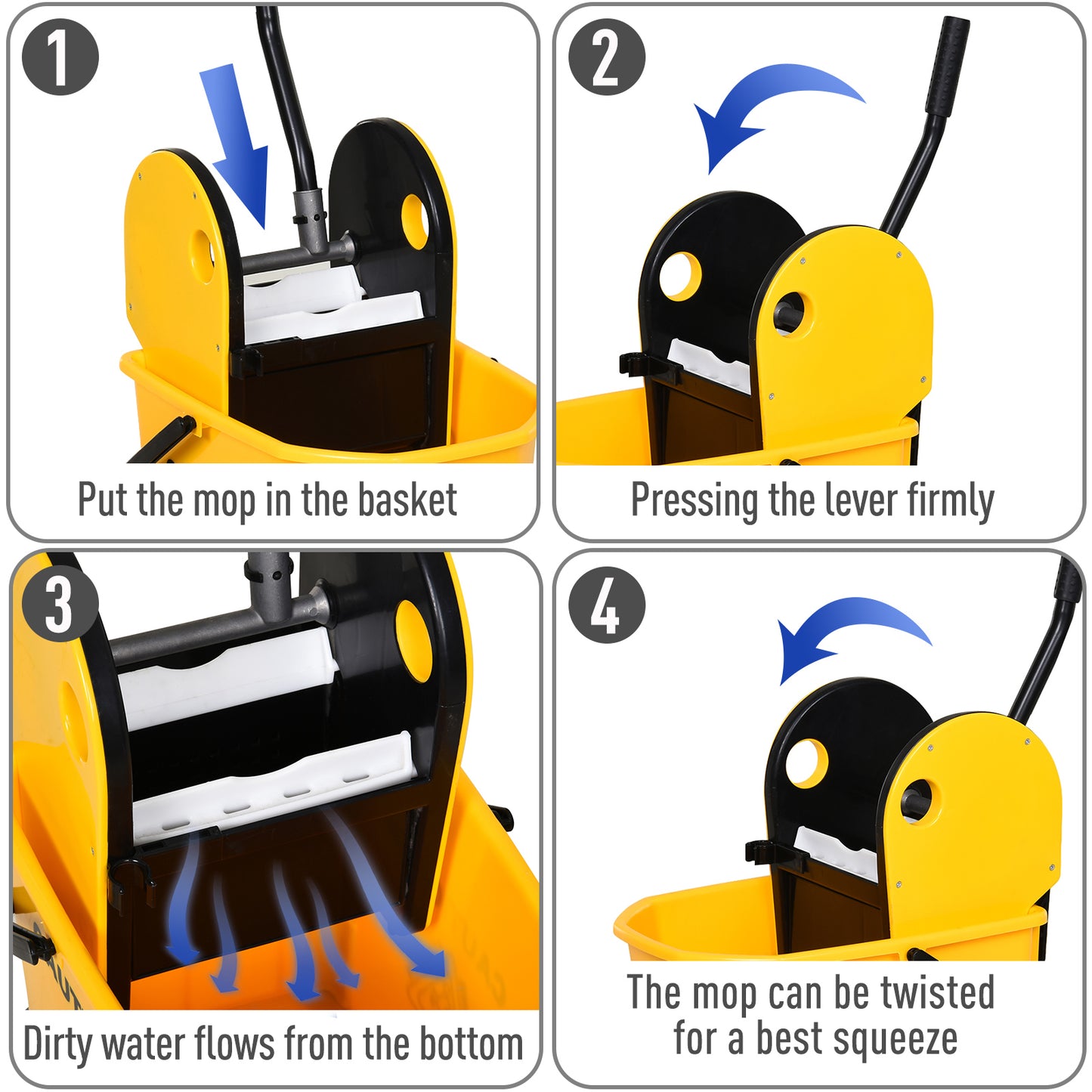 1

Put the mop in the basket

2

Pressing the lever firmly

3

Dirty water flows from the bottom

4

The mop can be twisted for a best squeeze