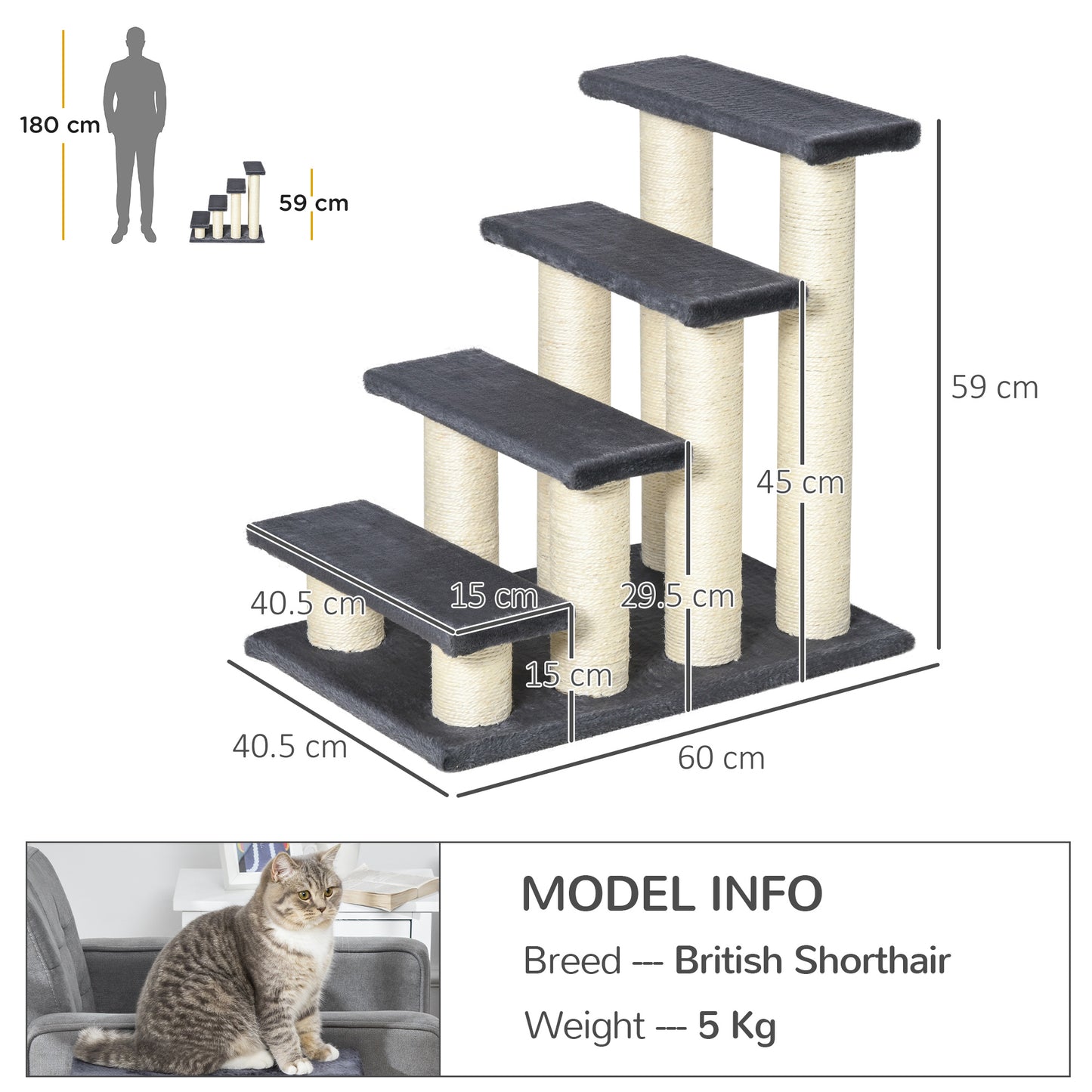 180 cm

59 cm

59 cm

45 cm

40.5 cm

15 cm

29.5 cm

15 cm

40.5 cm

60 cm

MODEL INFO

Breed --- British Shorthair

Weight --- 5 Kg