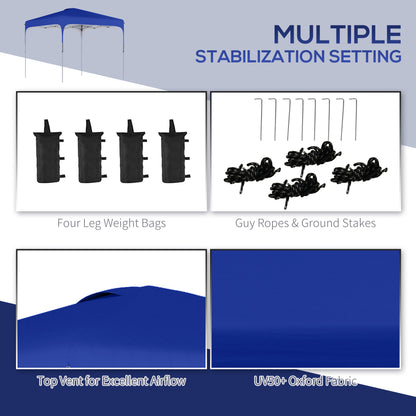 MULTIPLE
STABILIZATION SETTING

Four Leg Weight Bags

Guy Ropes & Ground Stakes

Top Vent for Excellent Airflow

UV50+ Oxford Fabric