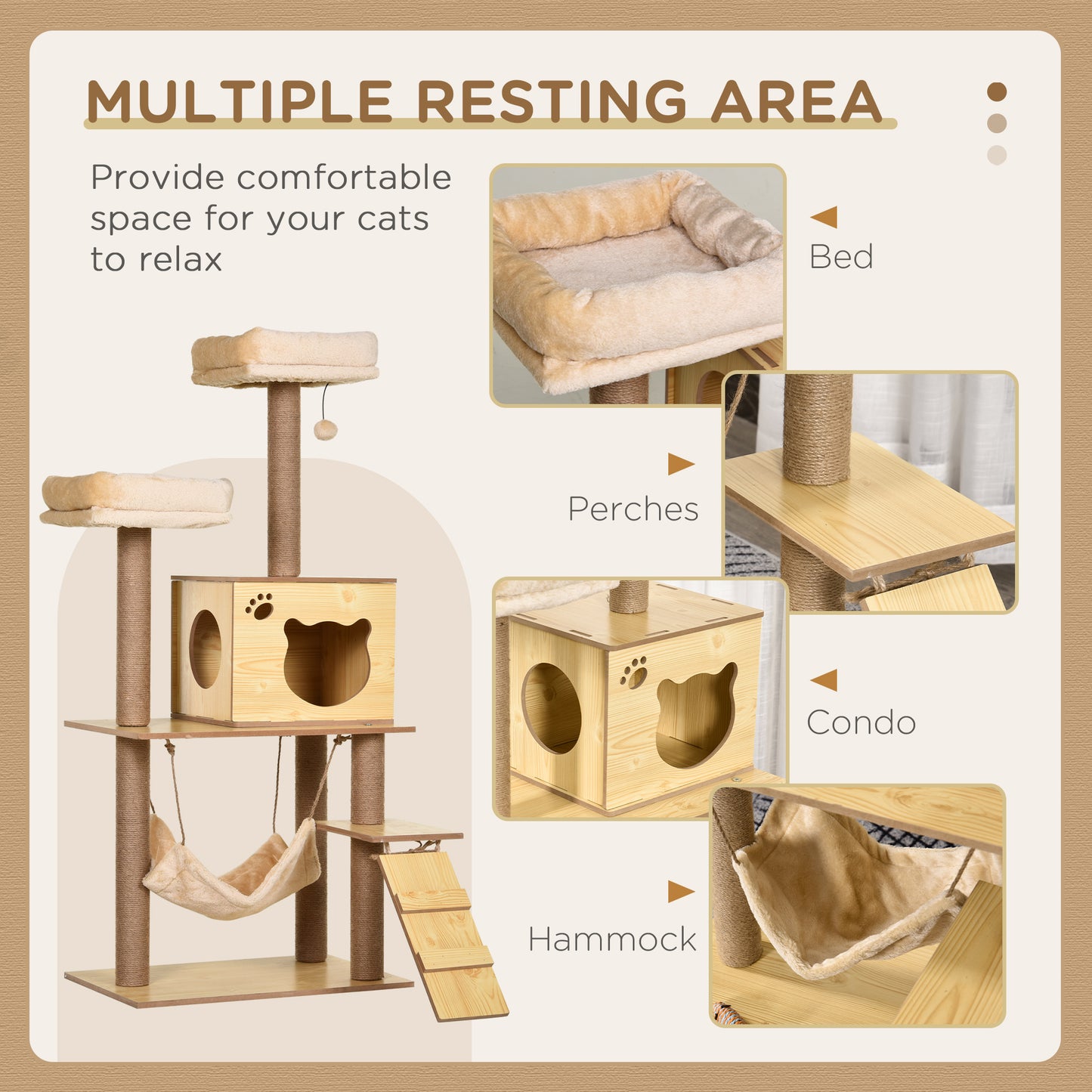 MULTIPLE RESTING AREA

Provide comfortable space for your cats to relax

Bed

Perches

Condo

Hammock