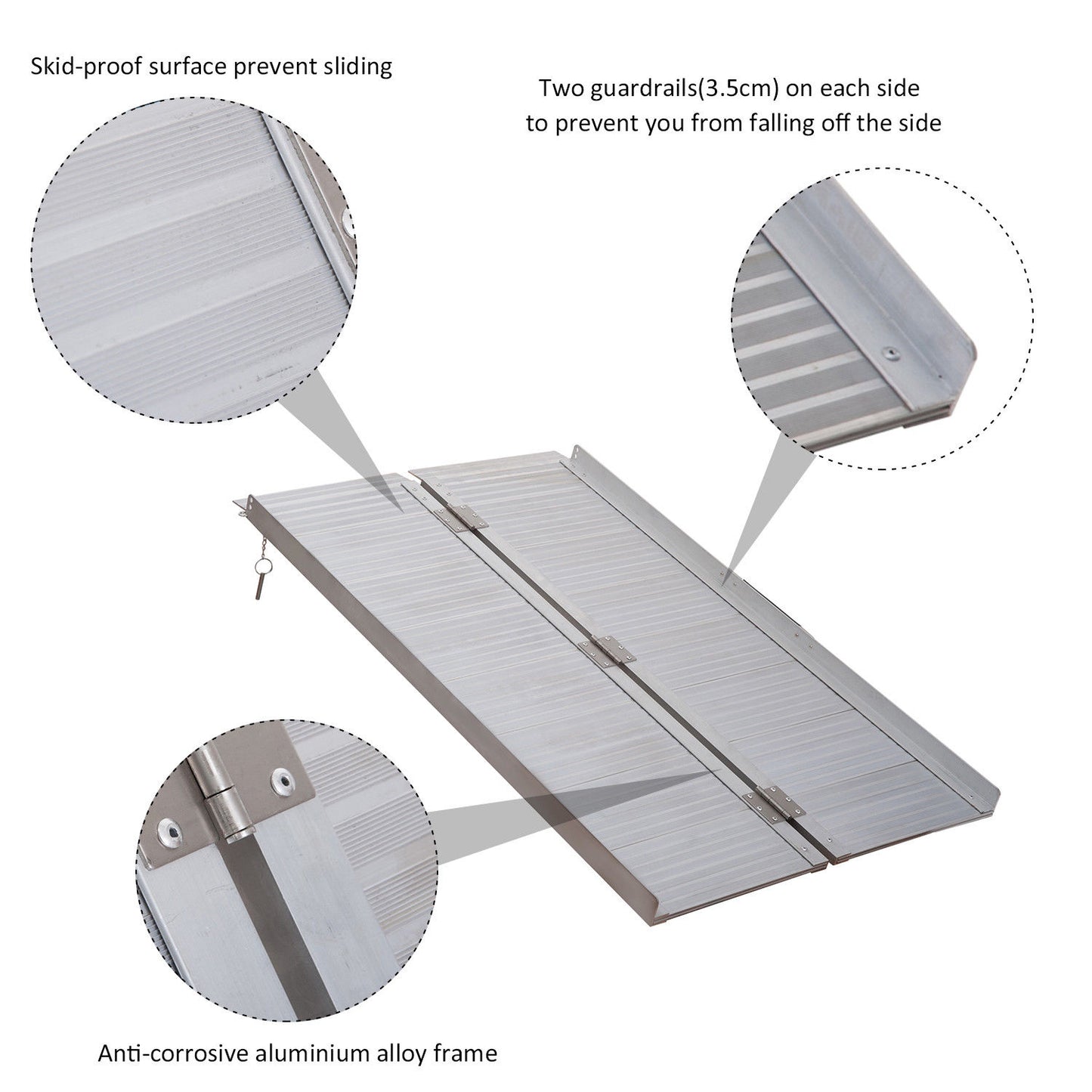 Skid-proof surface prevent sliding

Two guardrails(3.5cm) on each side to prevent you from falling off the side

Anti-corrosive aluminium alloy frame