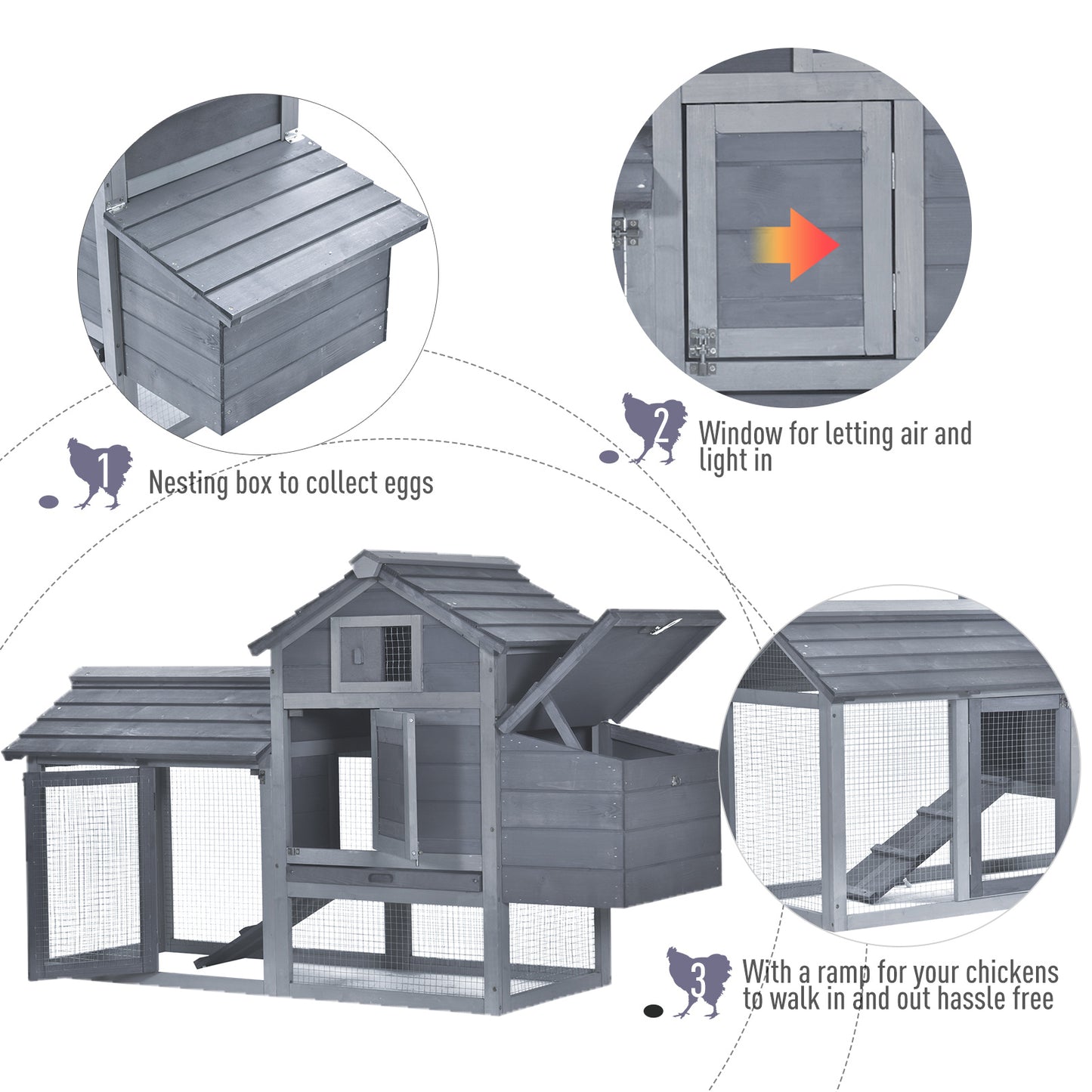 1 Nesting box to collect eggs

2 Window for letting air and light in

3 With a ramp for your chickens to walk in and out hassle free