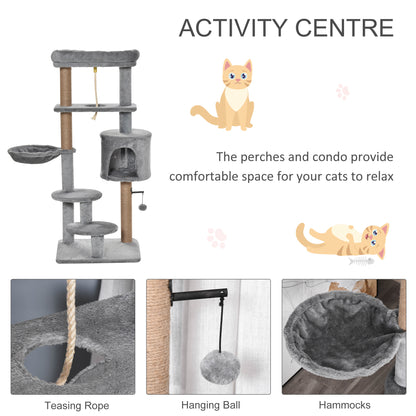 ACTIVITY CENTRE

The perches and condo provide comfortable space for your cats to relax

Teasing Rope

Hanging Ball

Hammocks