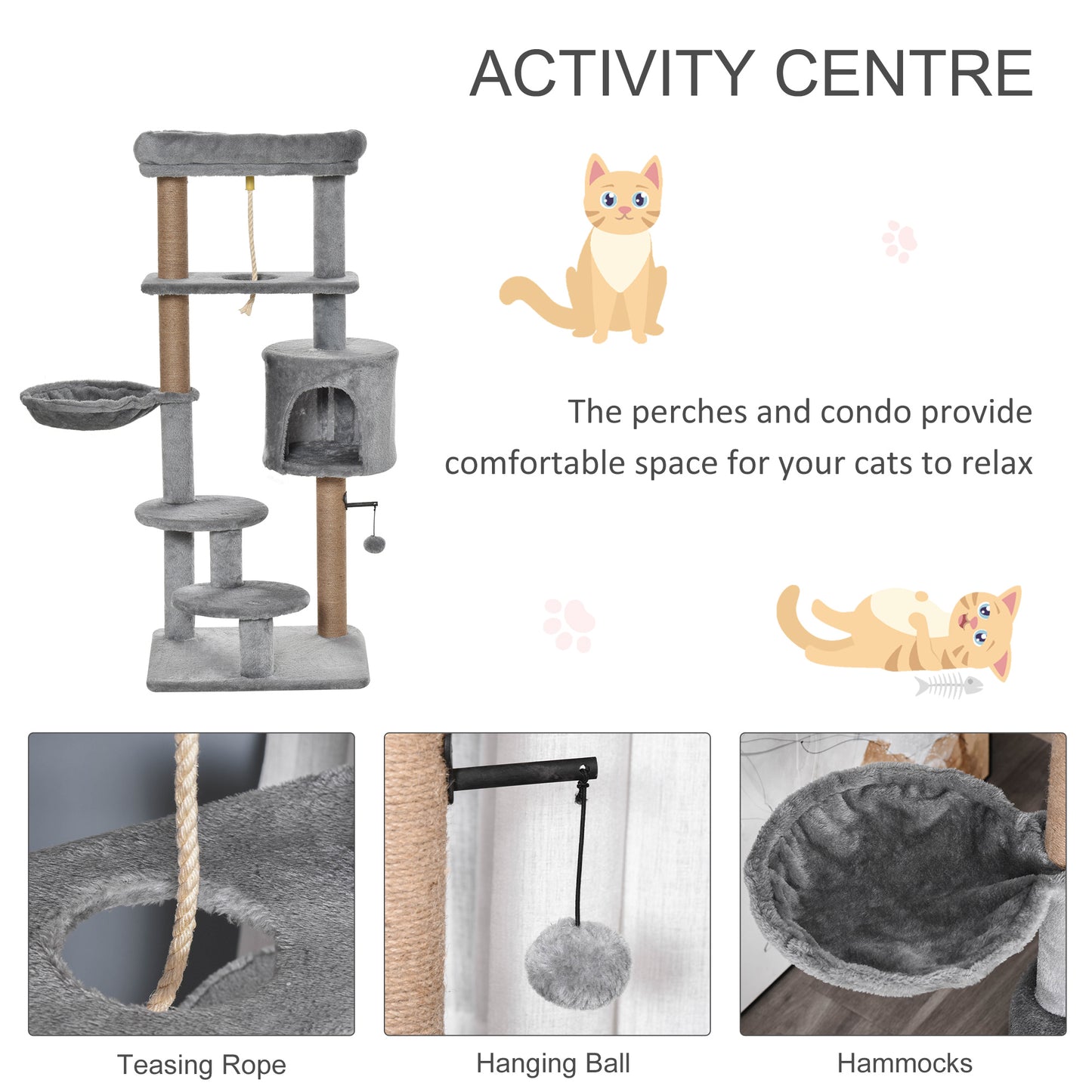 ACTIVITY CENTRE

The perches and condo provide comfortable space for your cats to relax

Teasing Rope

Hanging Ball

Hammocks