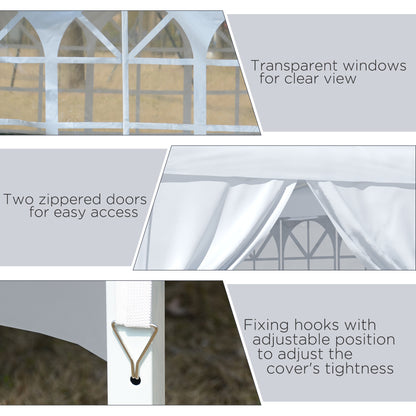 Transparent windows for clear view

Two zippered doors for easy access

Fixing hooks with adjustable position to adjust the cover's tightness