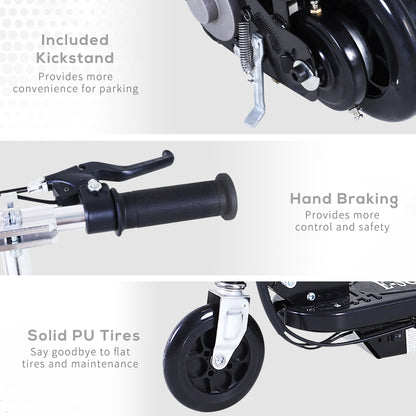 Included Kickstand
Provides more convenience for parking

Hand Braking
Provides more control and safety

Solid PU Tires
Say goodbye to flat tires and maintenance