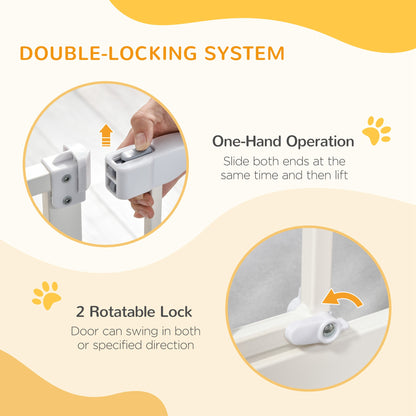 DOUBLE-LOCKING SYSTEM

One-Hand Operation

Slide both ends at the same time and then lift

2 Rotatable Lock

Door can swing in both or specified direction