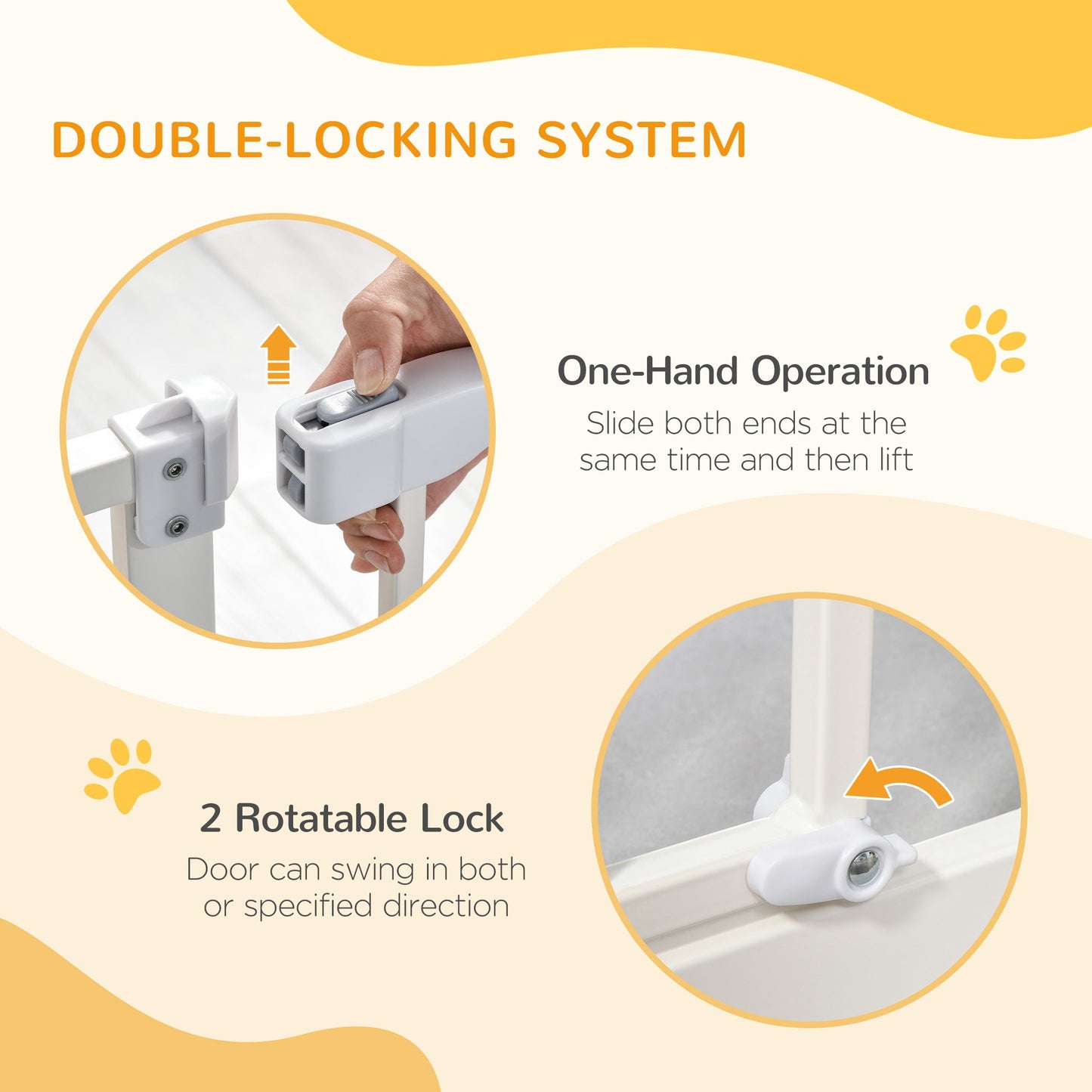 DOUBLE-LOCKING SYSTEM

One-Hand Operation

Slide both ends at the same time and then lift

2 Rotatable Lock

Door can swing in both or specified direction