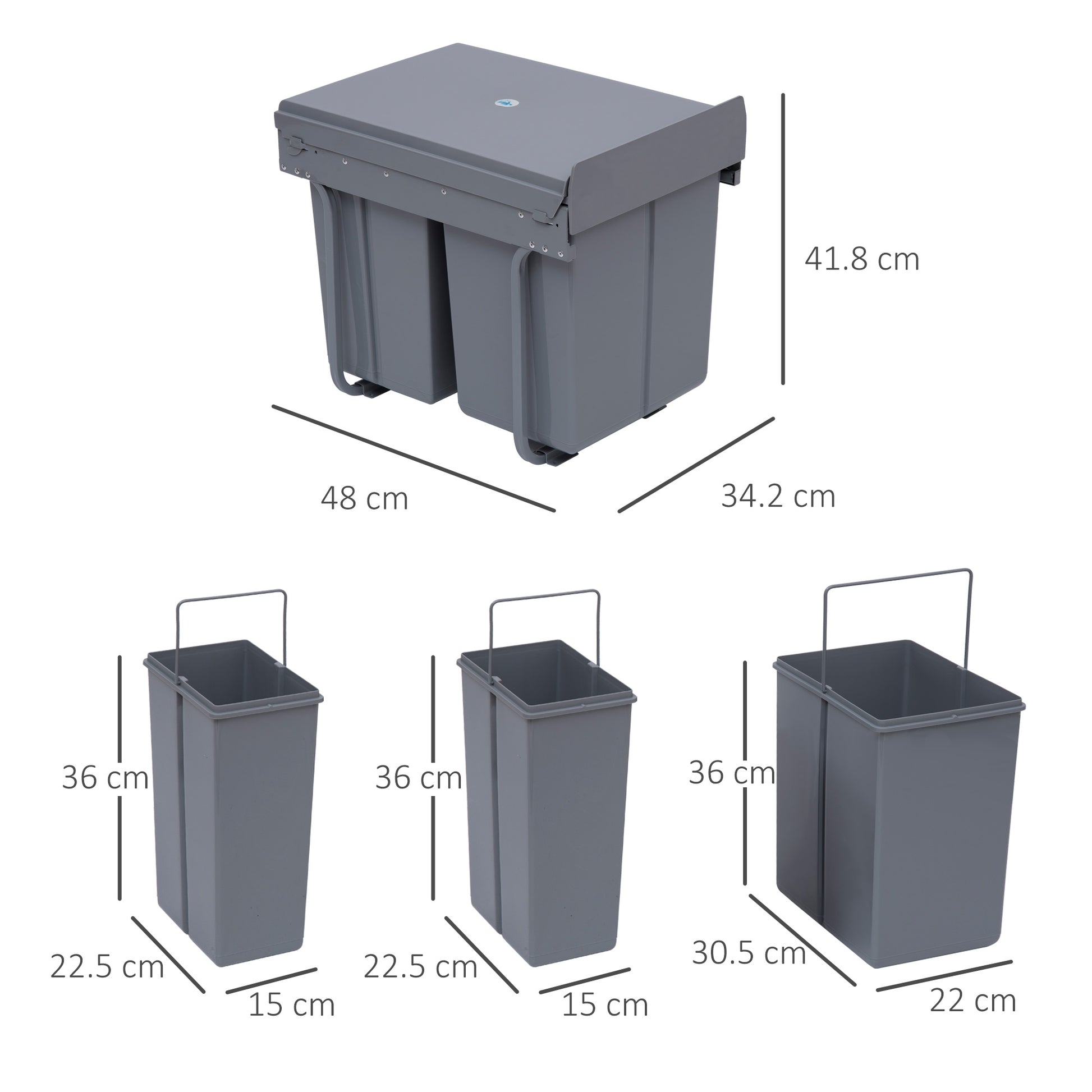 41.8 cm

48 cm

34.2 cm

36 cm

22.5 cm

15 cm

36 cm

22.5 cm

15 cm

36 cm

30.5 cm

22 cm