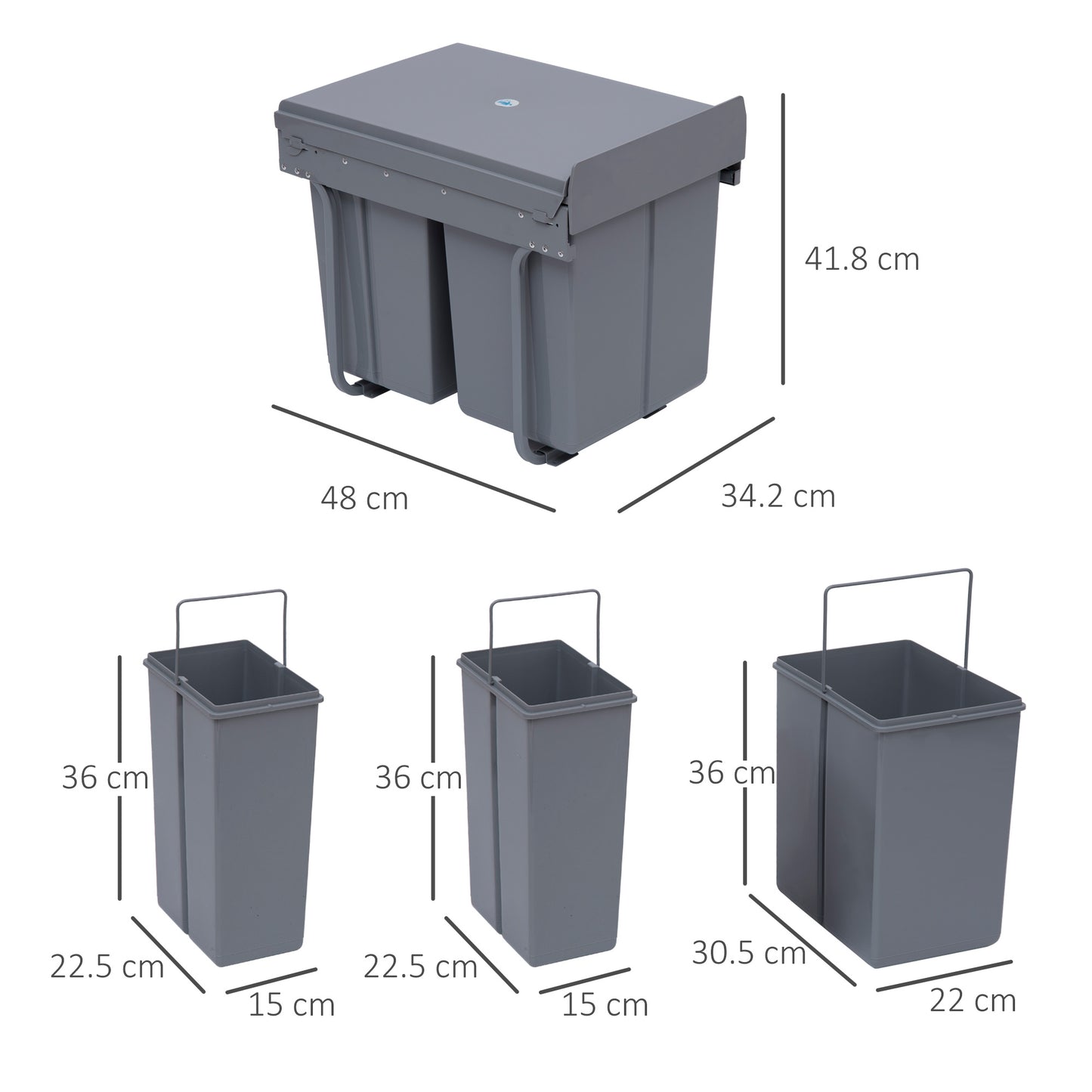 41.8 cm

48 cm

34.2 cm

36 cm

22.5 cm

15 cm

36 cm

22.5 cm

15 cm

36 cm

30.5 cm

22 cm