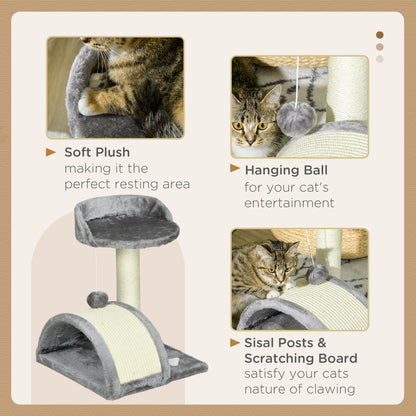 Soft Plush
making it the perfect resting area

Hanging Ball
for your cat's entertainment

Sisal Posts & Scratching Board
satisfy your cats nature of clawing