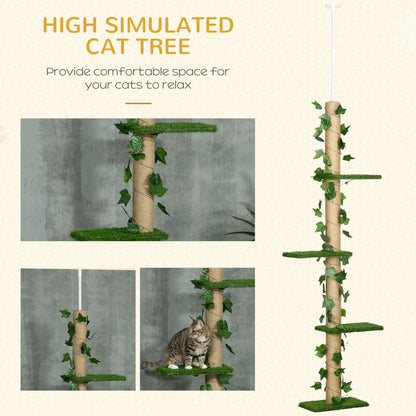 HIGH SIMULATED CAT TREE

Provide comfortable space for your cats to relax