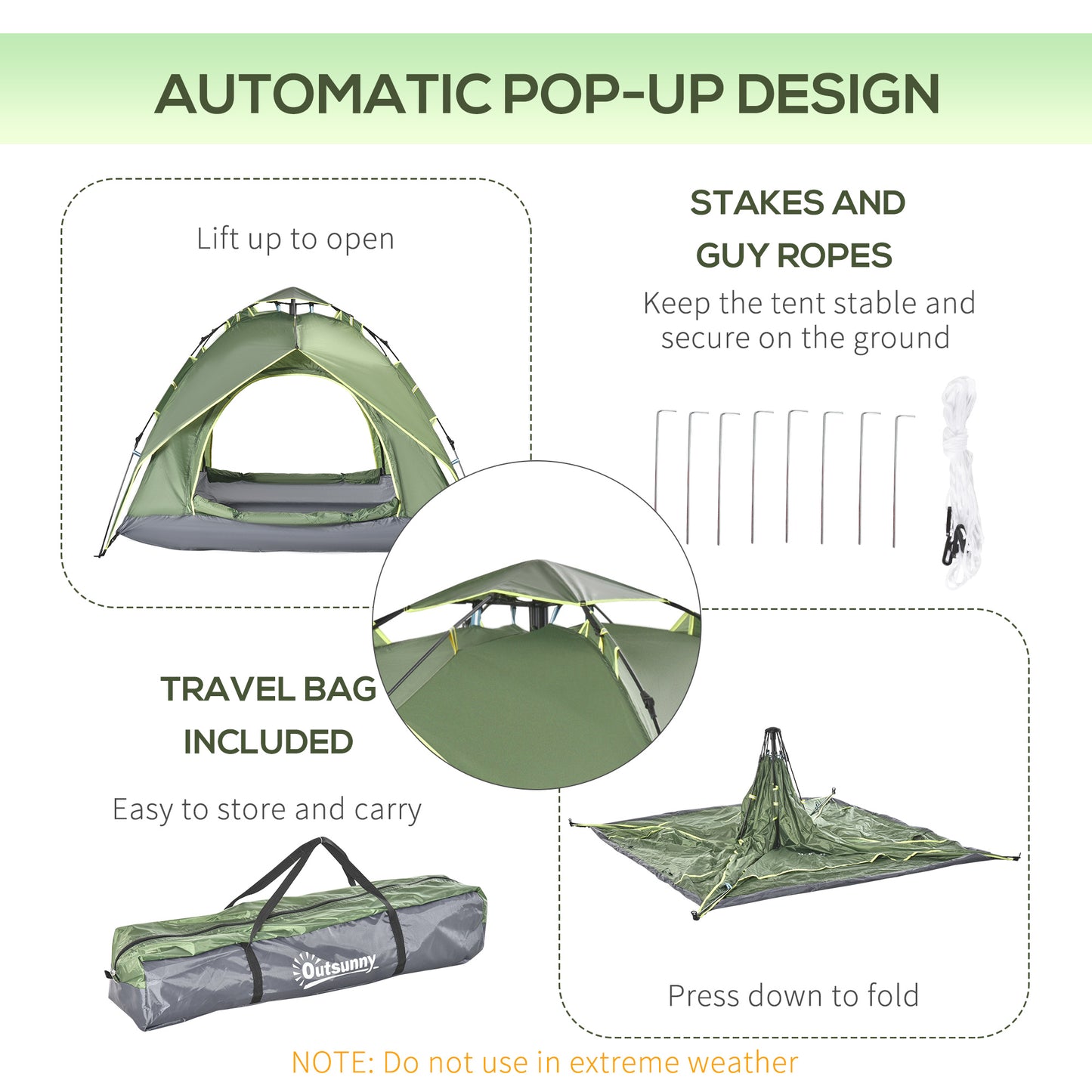 AUTOMATIC POP-UP DESIGN

Lift up to open

STAKES AND GUY ROPES

Keep the tent stable and secure on the ground

TRAVEL BAG INCLUDED

Easy to store and carry

Outsunny

Press down to fold

NOTE: Do not use in extreme weather