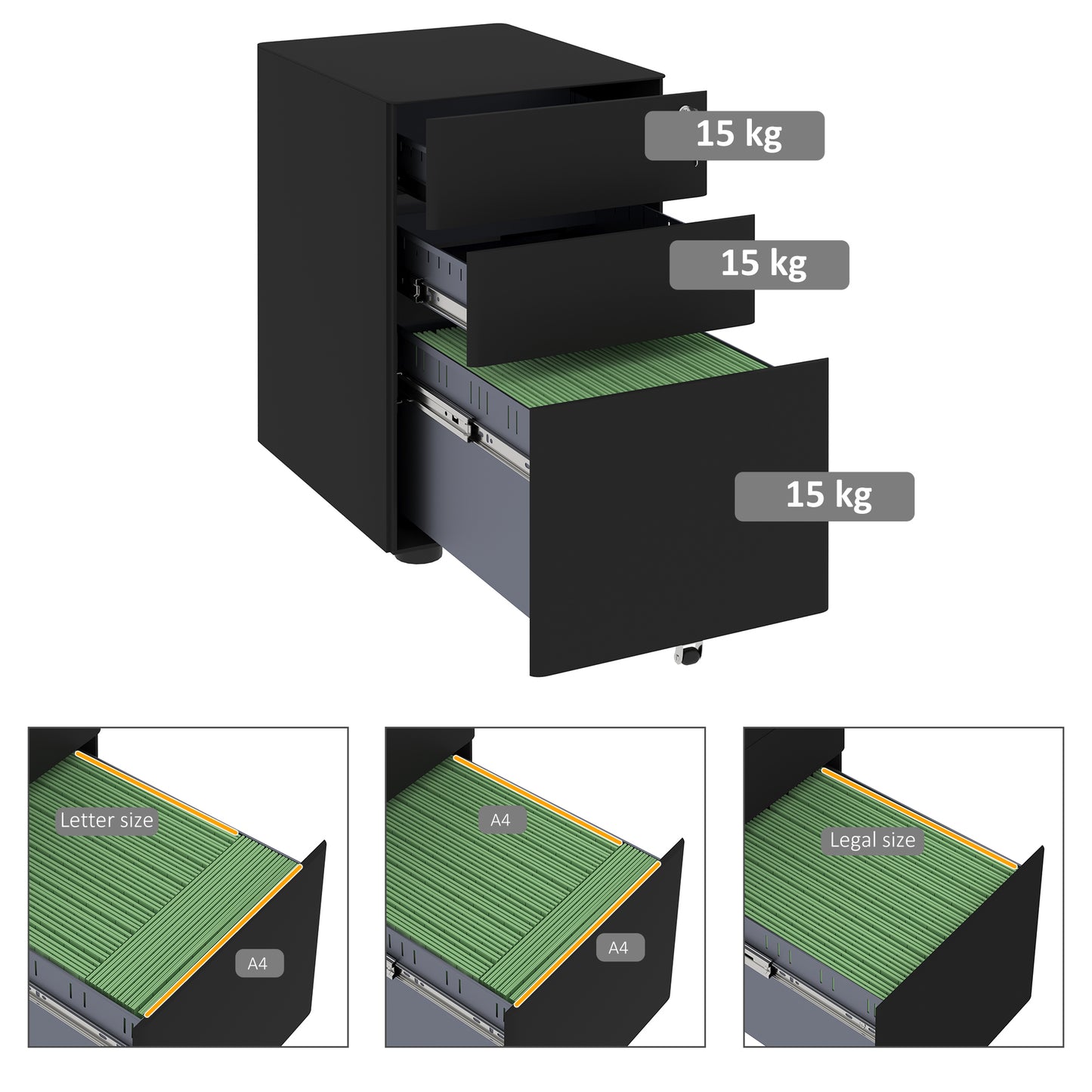 15 kg

15 kg

15 kg

Letter size

A4

A4

A4

Legal size