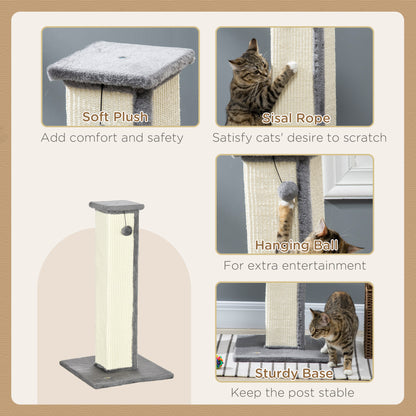 Soft Plush
Add comfort and safety

Sisal Rope
Satisfy cats' desire to scratch

Hanging Ball
For extra entertainment

Sturdy Base
Keep the post stable