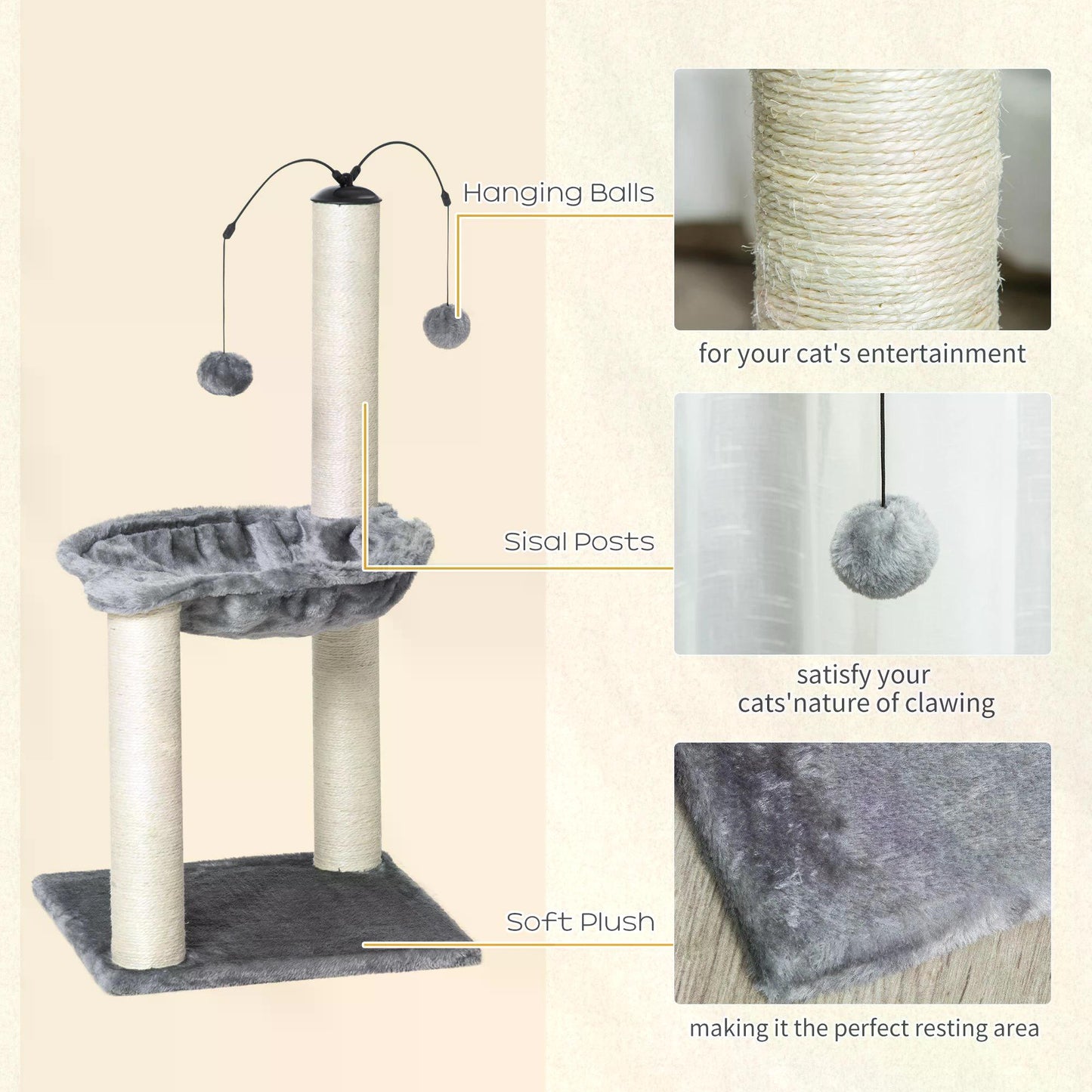 Hanging Balls

for your cat's entertainment

Sisal Posts

satisfy your cats'nature of clawing

Soft Plush

making it the perfect resting area