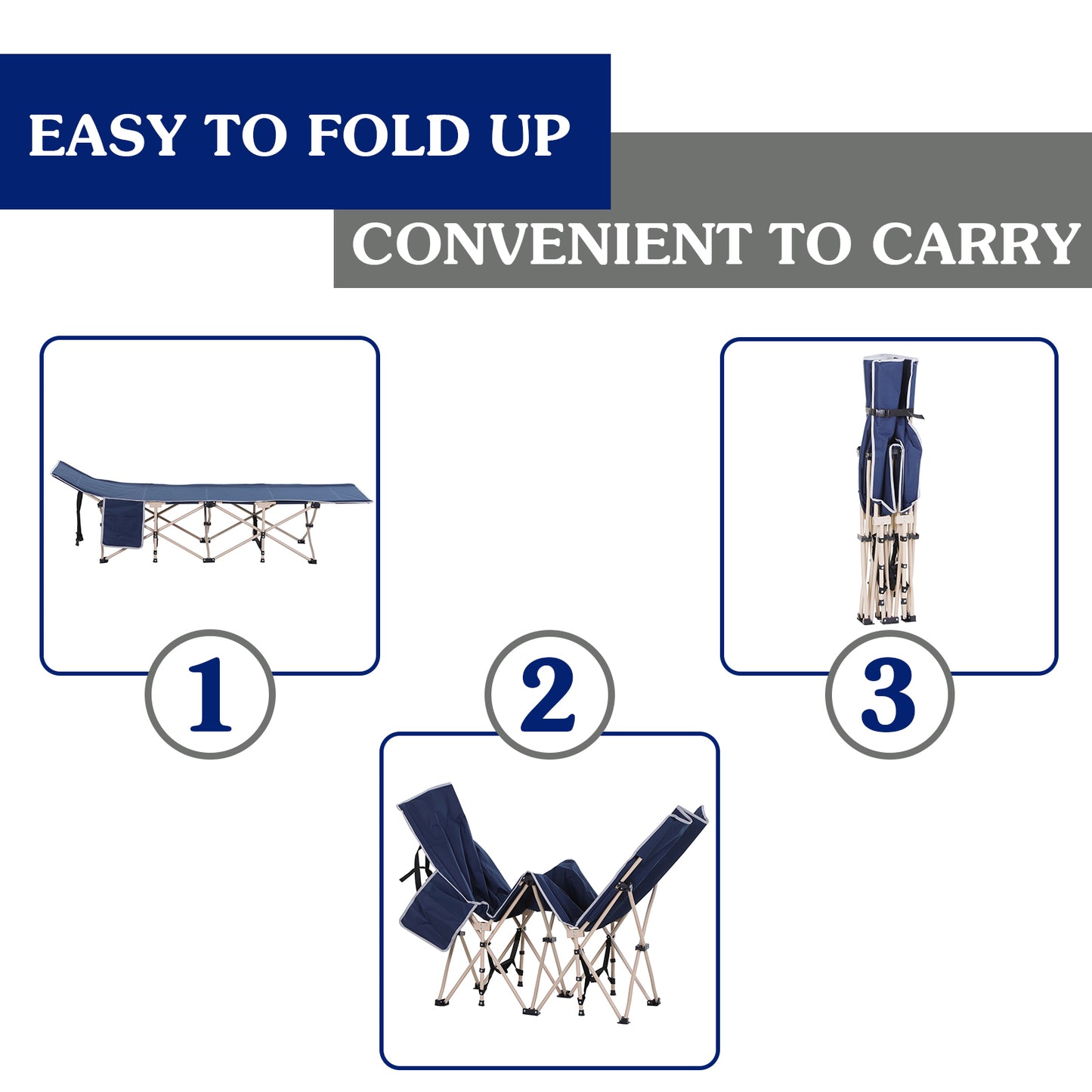 EASY TO FOLD UP

CONVENIENT TO CARRY

1

2

3