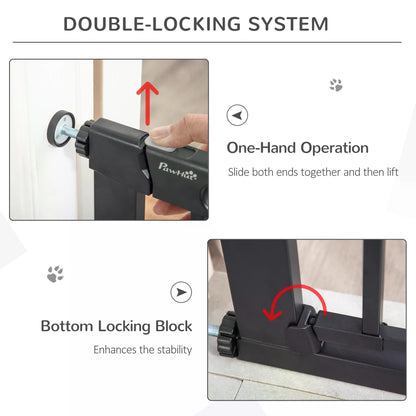 DOUBLE-LOCKING SYSTEM

PawHut

One-Hand Operation

Slide both ends together and then lift

Bottom Locking Block

Enhances the stability