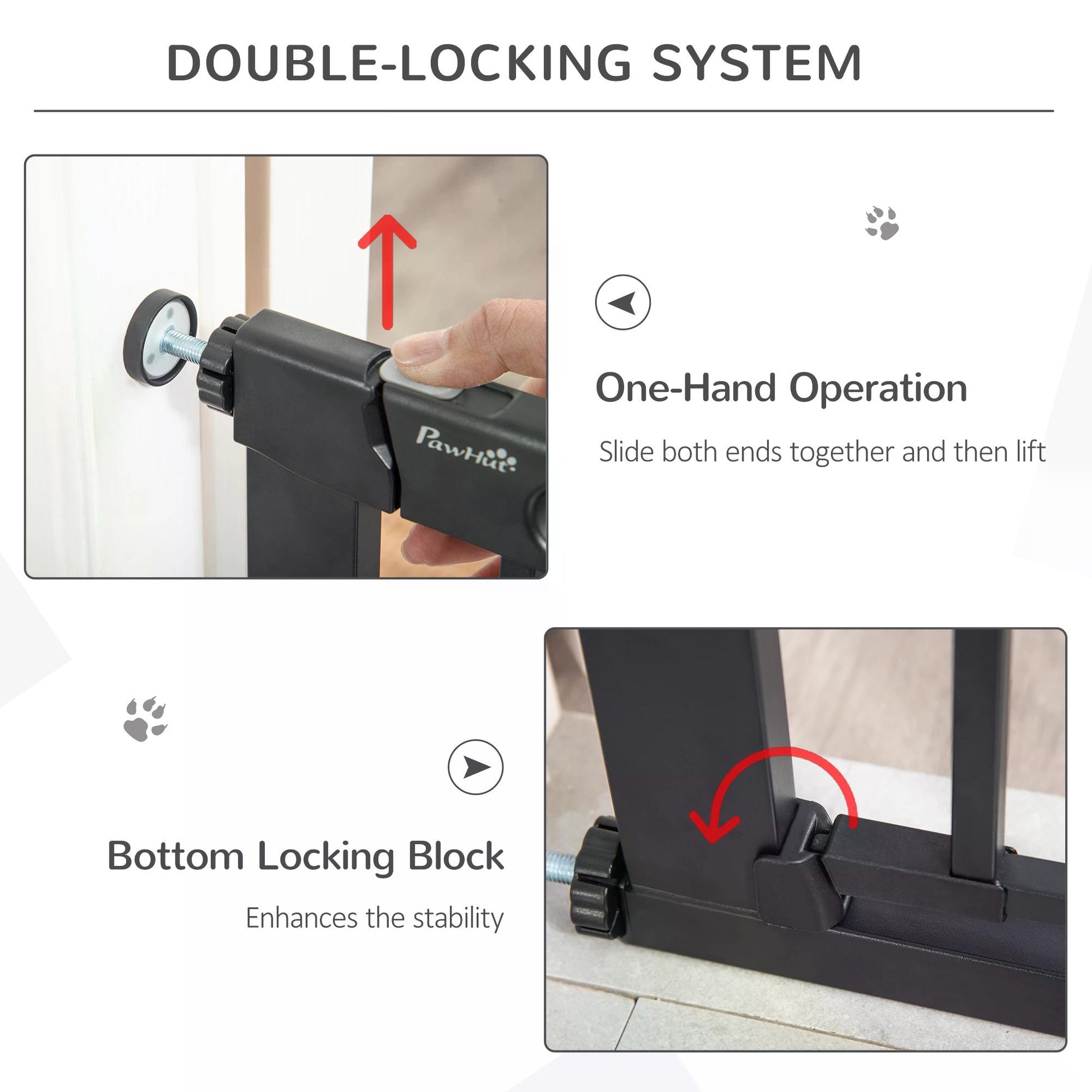 DOUBLE-LOCKING SYSTEM

PawHut

One-Hand Operation

Slide both ends together and then lift

Bottom Locking Block

Enhances the stability