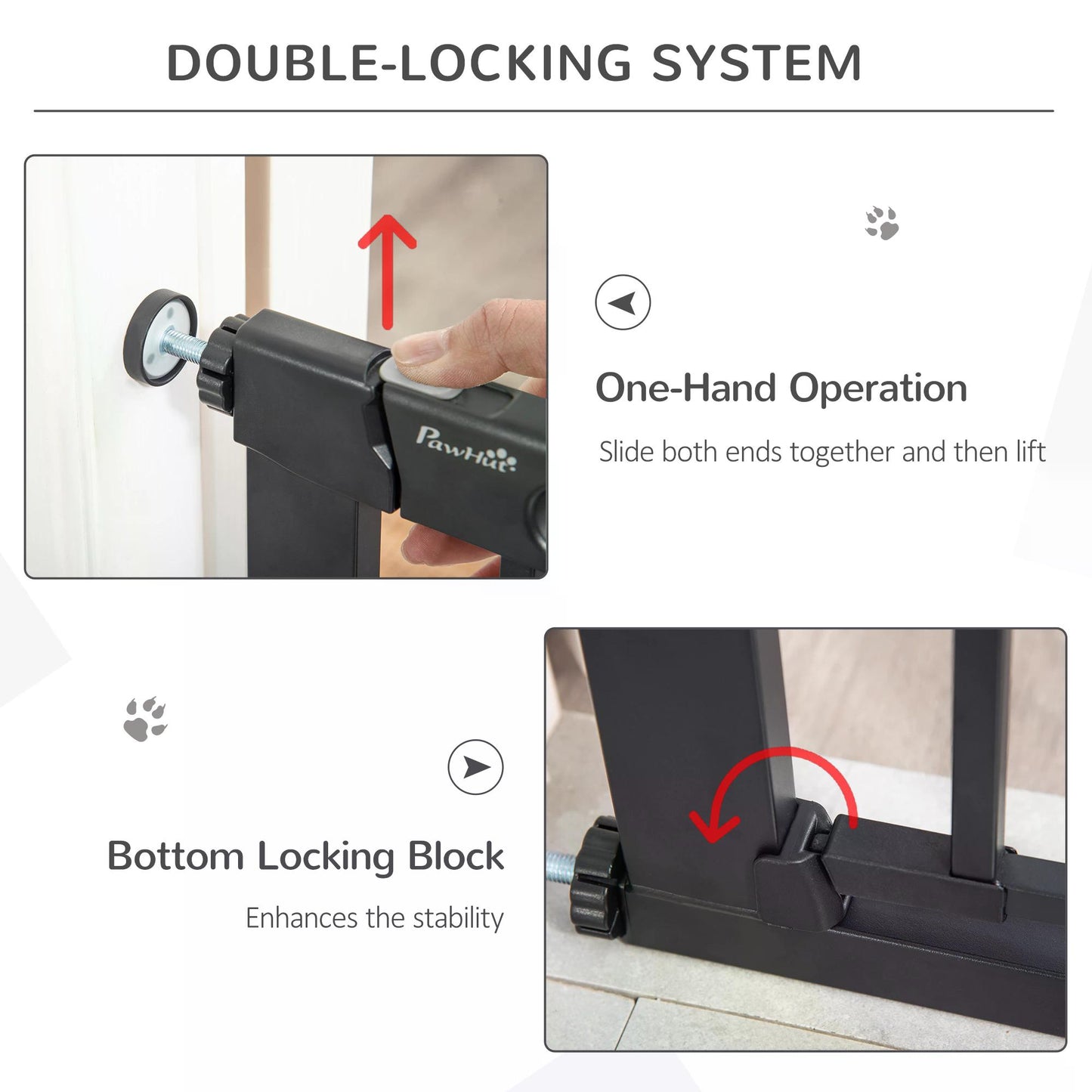 DOUBLE-LOCKING SYSTEM

PawHut

One-Hand Operation

Slide both ends together and then lift

Bottom Locking Block

Enhances the stability