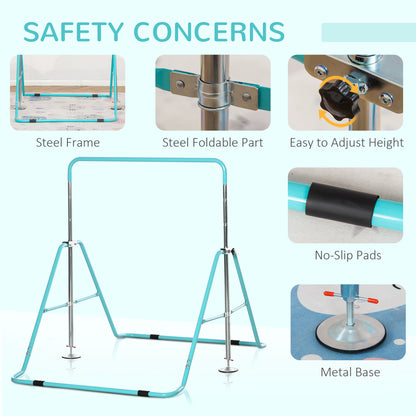 SAFETY CONCERNS

Steel Frame

Steel Foldable Part

Easy to Adjust Height

No-Slip Pads

Metal Base