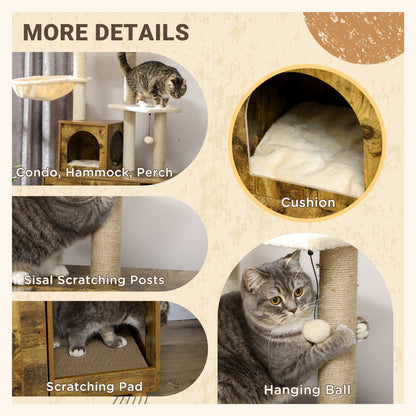 MORE DETAILS

Condo, Hammock, Perch

Cushion

Sisal Scratching Posts

Scratching Pad

Hanging Ball