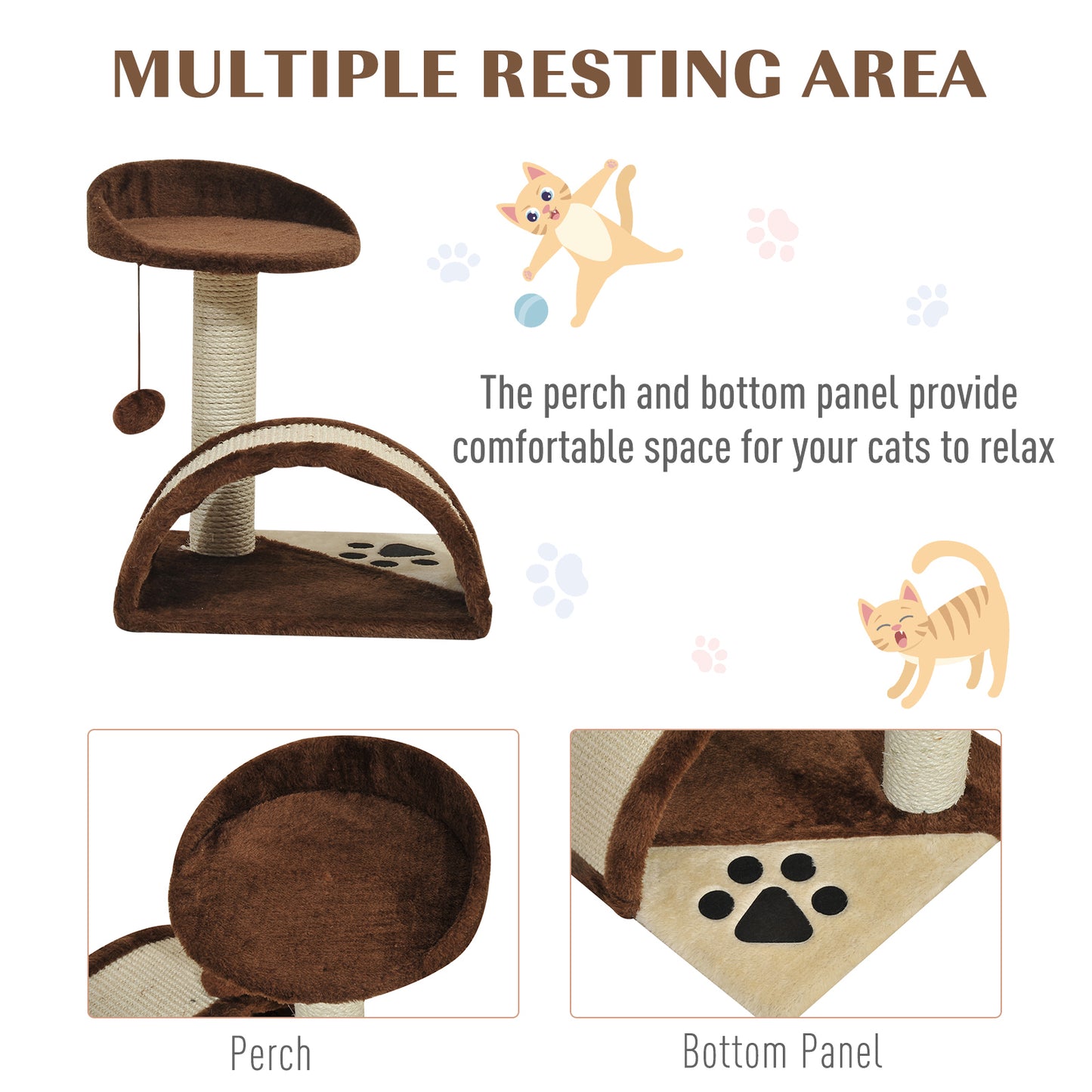 MULTIPLE RESTING AREA

The perch and bottom panel provide comfortable space for your cats to relax

Perch

Bottom Panel