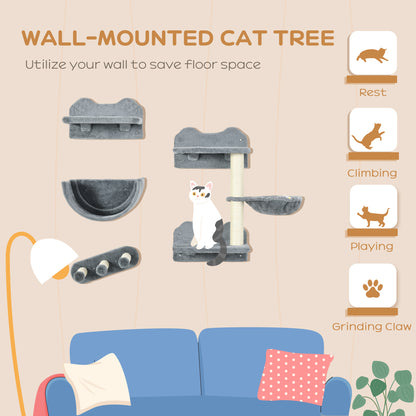 WALL-MOUNTED CAT TREE

Utilize your wall to save floor space

Rest

Climbing

Playing

Grinding Claw