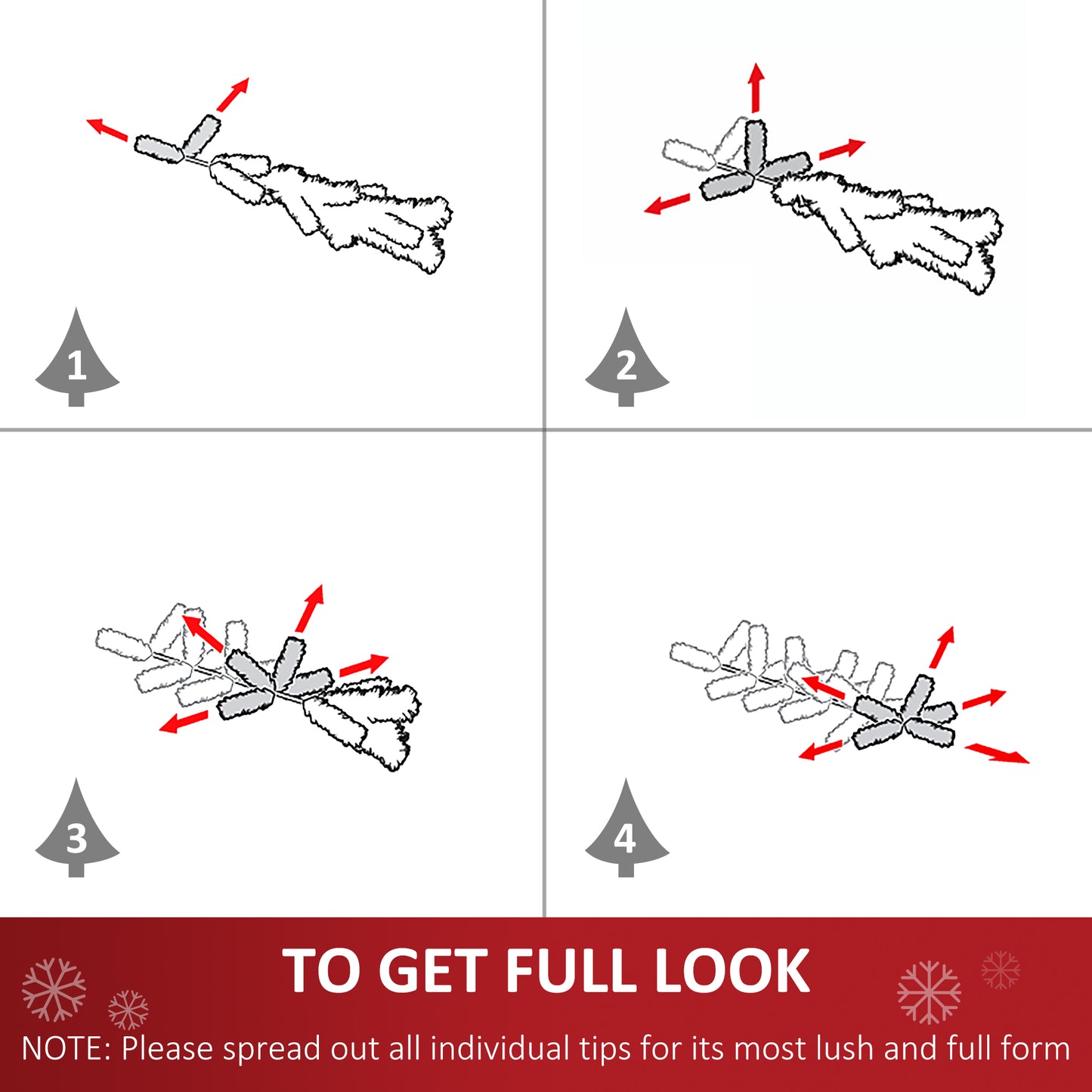 1

2

3

4

TO GET FULL LOOK

NOTE: Please spread out all individual tips for its most lush and full form