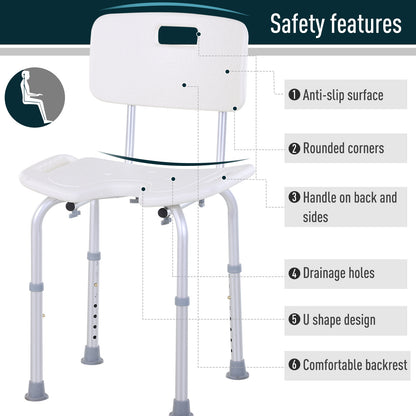 Safety features

❶ Anti-slip surface

❷ Rounded corners

❸ Handle on back and sides

❹ Drainage holes

❺ U shape design

❻ Comfortable backrest