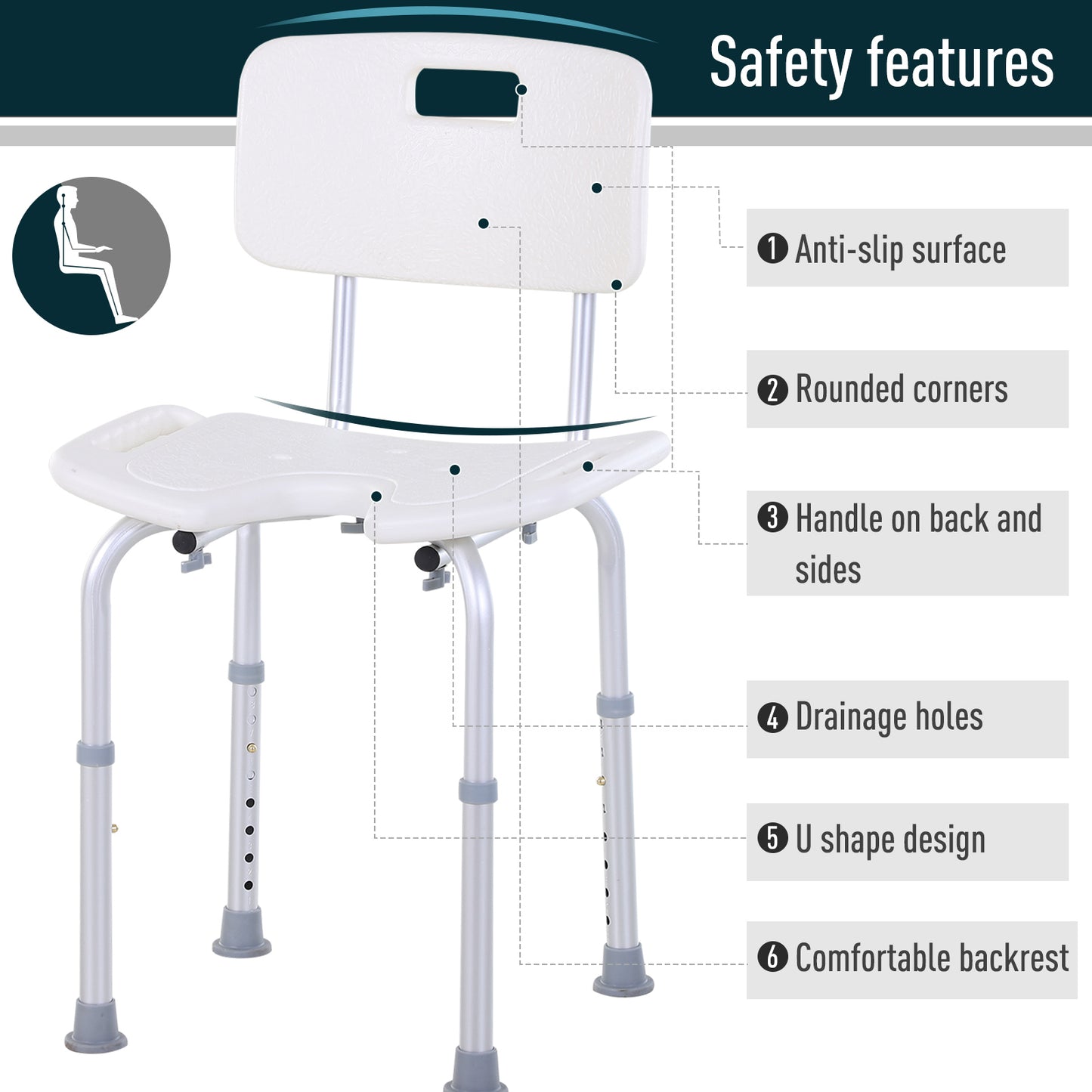 Safety features

❶ Anti-slip surface

❷ Rounded corners

❸ Handle on back and sides

❹ Drainage holes

❺ U shape design

❻ Comfortable backrest