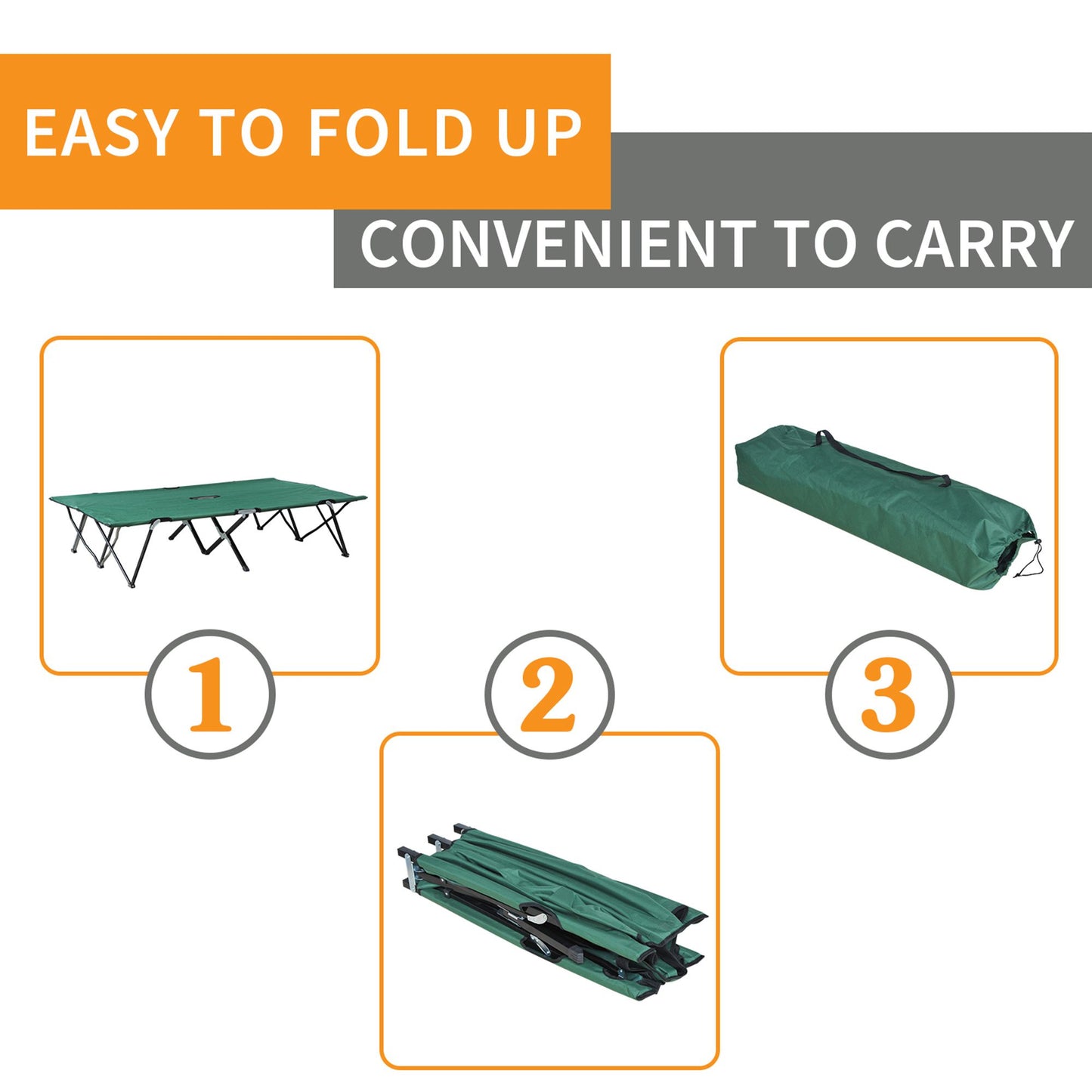 EASY TO FOLD UP

CONVENIENT TO CARRY

1

2

3