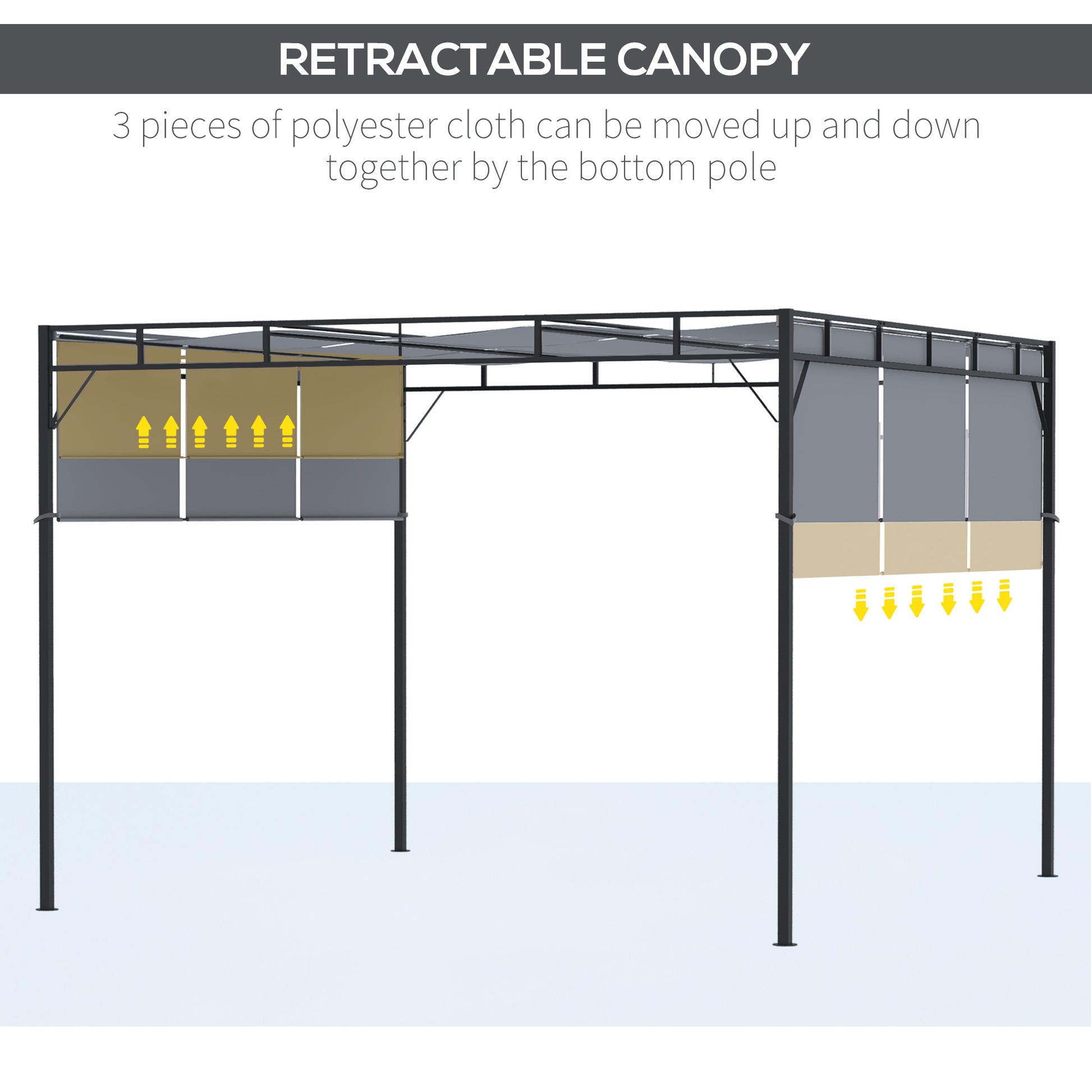 RETRACTABLE CANOPY

3 pieces of polyester cloth can be moved up and down together by the bottom pole