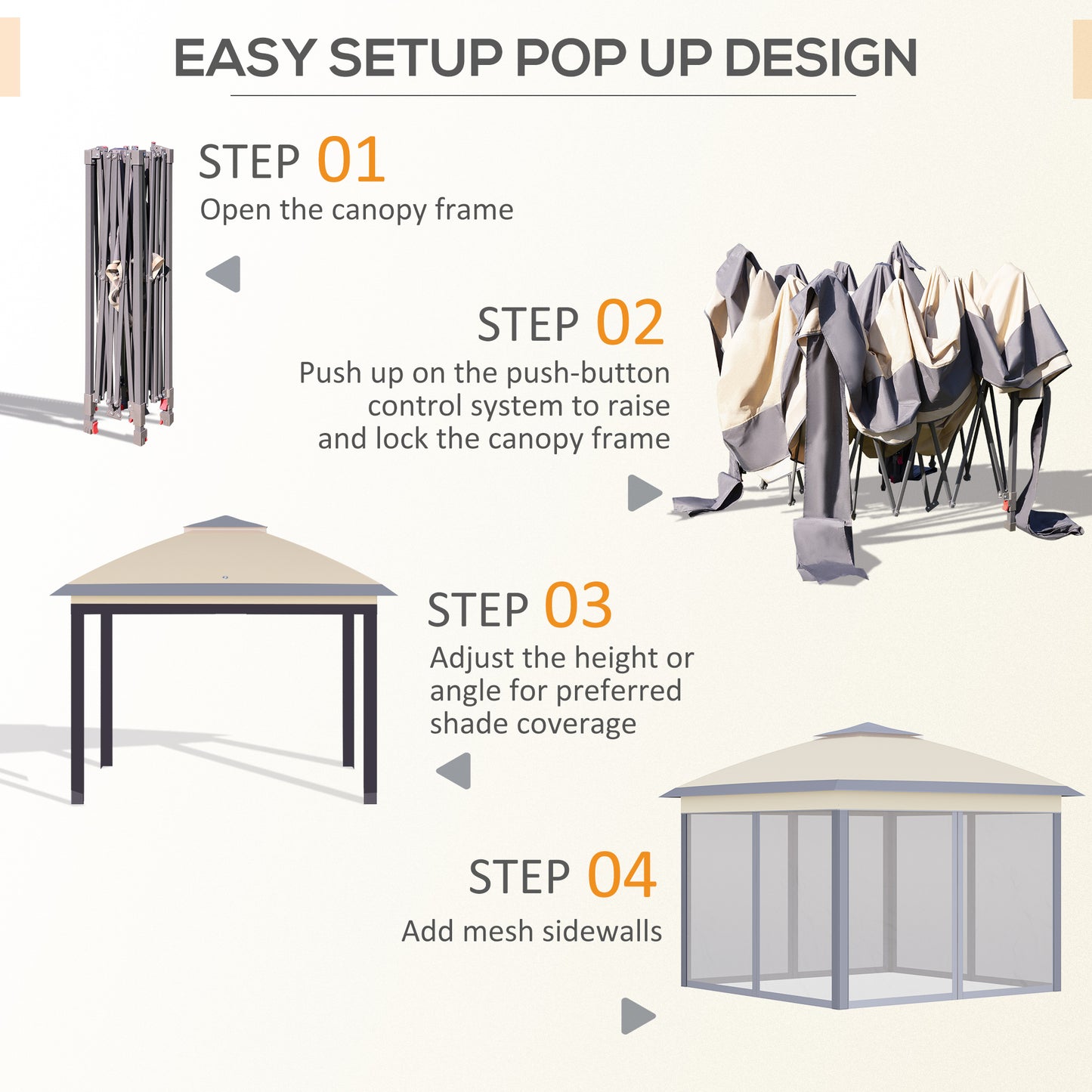 EASY SETUP POP UP DESIGN

STEP 01
Open the canopy frame

STEP 02
Push up on the push-button control system to raise and lock the canopy frame

STEP 03
Adjust the height or angle for preferred shade coverage

STEP 04
Add mesh sidewalls