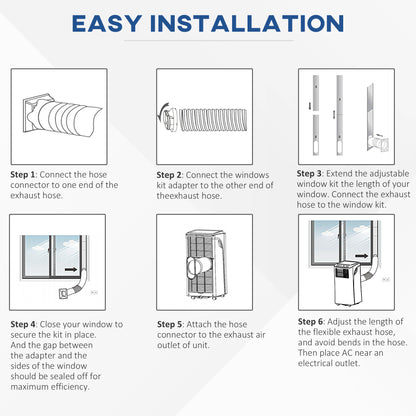 EASY INSTALLATION

Step 1: Connect the hose connector to one end of the exhaust hose.

Step 2: Connect the windows kit adapter to the other end of theexhaust hose.

Step 3: Extend the adjustable window kit the length of your window. Connect the exhaust hose to the window kit.

Step 4: Close your window to secure the kit in place. And the gap between the adapter and the sides of the window should be sealed off for maximum efficiency.

Step 5: Attach the hose connector to the exhaust air outlet of unit.

Step 6: Adjust the length of the flexible exhaust hose, and avoid bends in the hose. Then place AC near an electrical outlet.