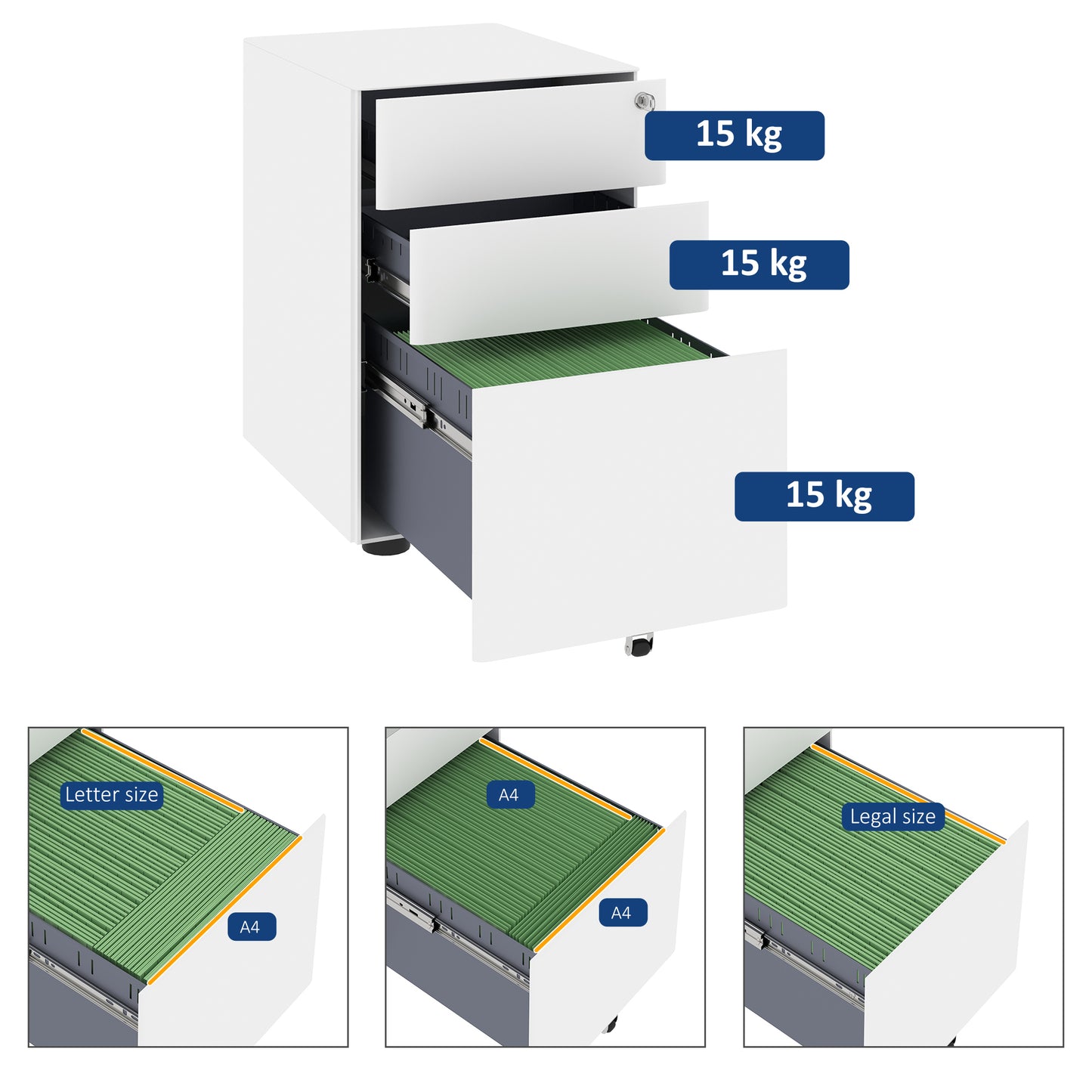 15 kg

15 kg

15 kg

Letter size

A4

A4

A4

Legal size