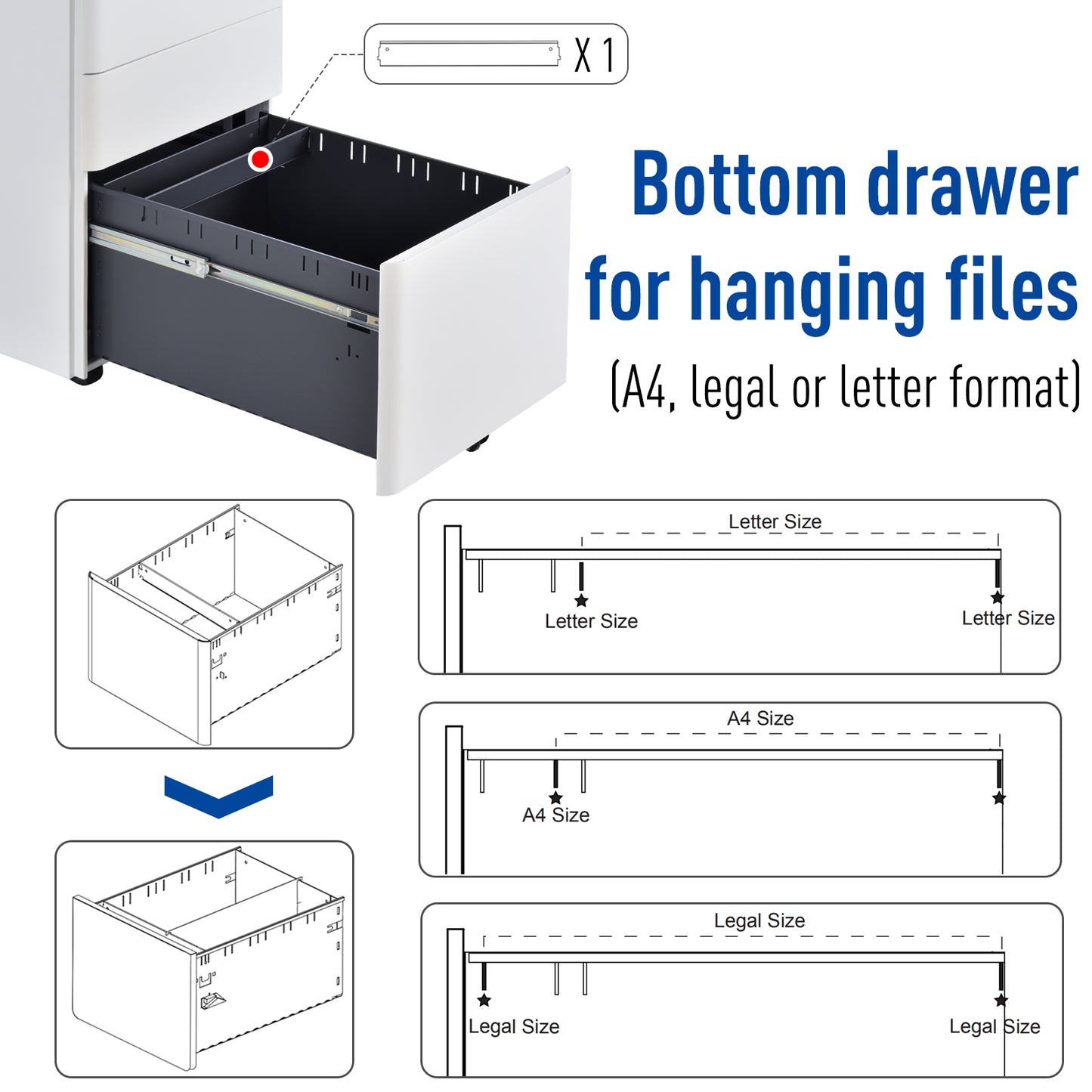 X 1

Bottom drawer for hanging files

(A4, legal or letter format)

Letter Size

Letter Size

Letter Size

A4 Size

A4 Size

Legal Size

Legal Size

Legal Size