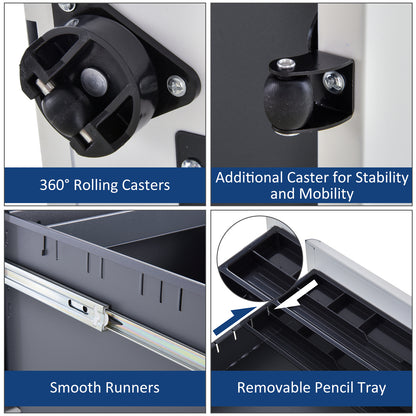 360° Rolling Casters

Additional Caster for Stability and Mobility

Smooth Runners

Removable Pencil Tray