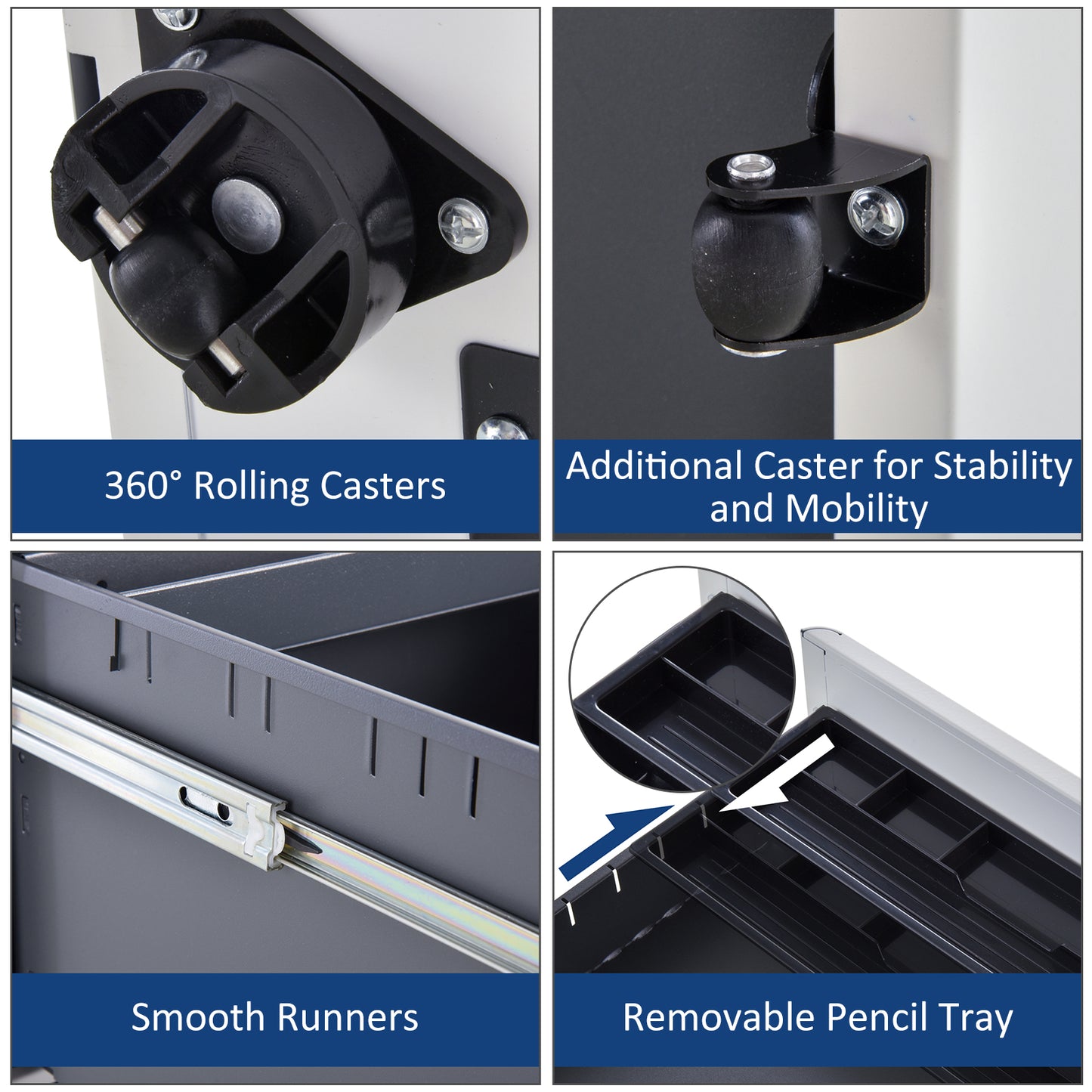 360° Rolling Casters

Additional Caster for Stability and Mobility

Smooth Runners

Removable Pencil Tray