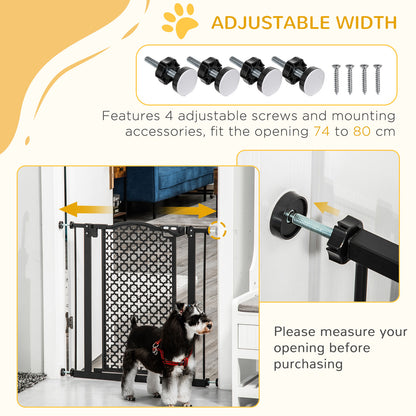 ADJUSTABLE WIDTH

Features 4 adjustable screws and mounting accessories, fit the opening 74 to 80 cm

Please measure your opening before purchasing