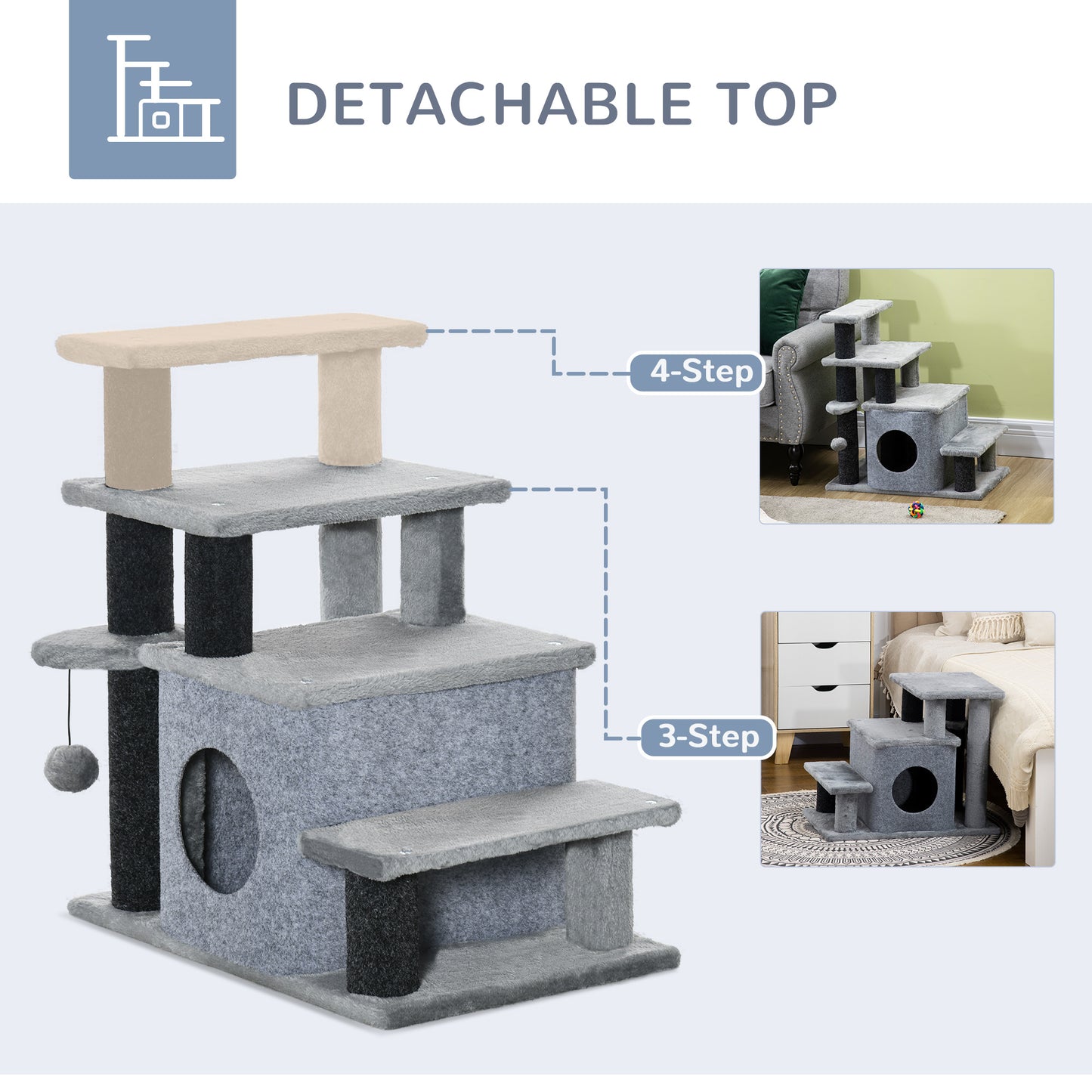 DETACHABLE TOP

4-Step

3-Step