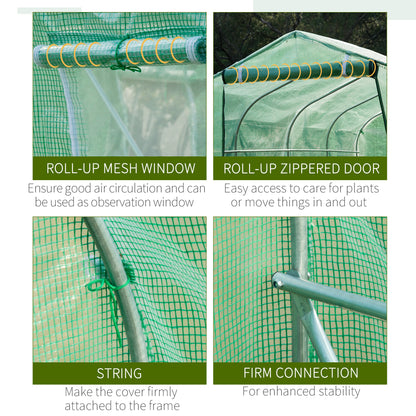 ROLL-UP MESH WINDOW

Ensure good air circulation and can be used as observation window

ROLL-UP ZIPPERED DOOR

Easy access to care for plants or move things in and out

STRING

Make the cover firmly attached to the frame

FIRM CONNECTION

For enhanced stability