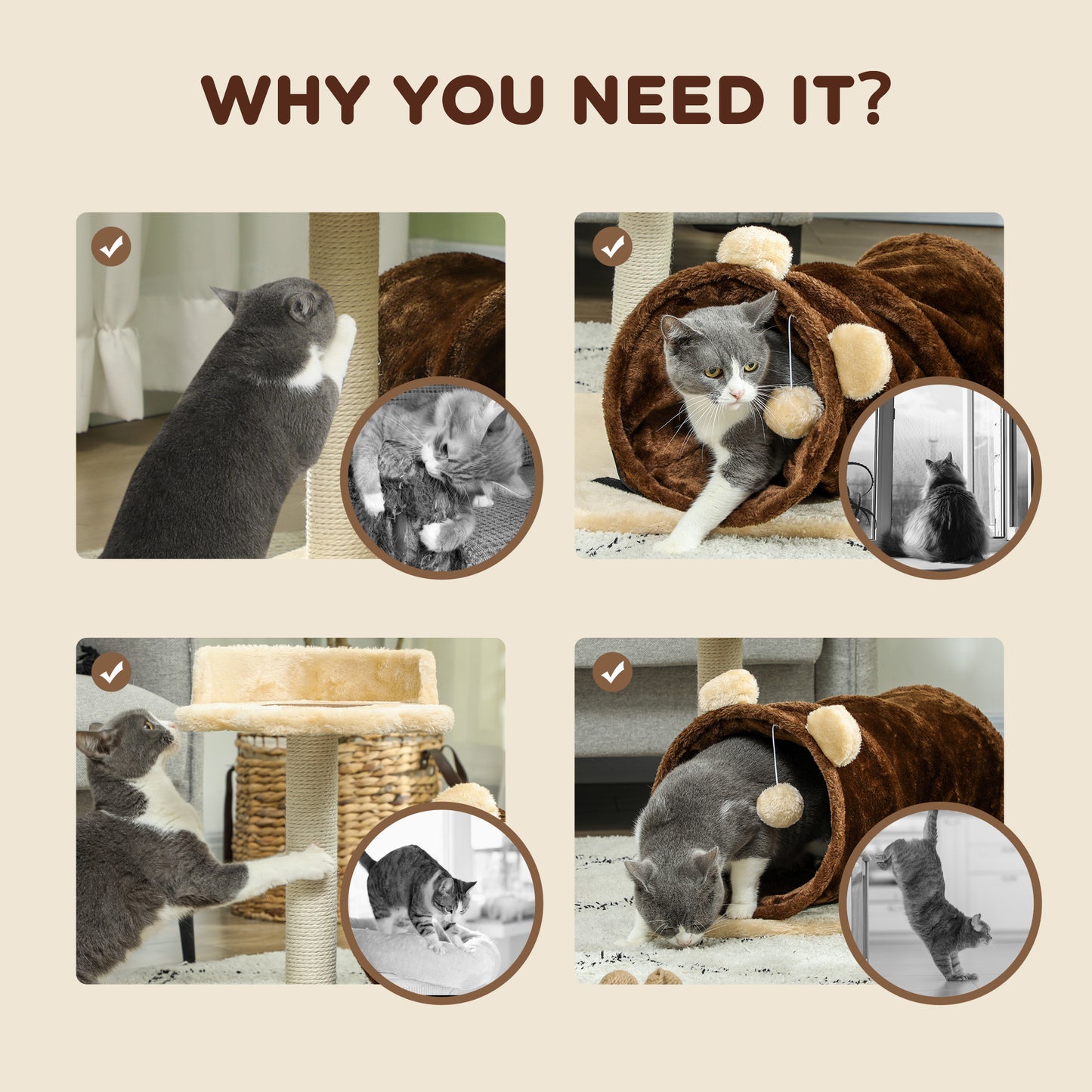 WHY YOU NEED IT?