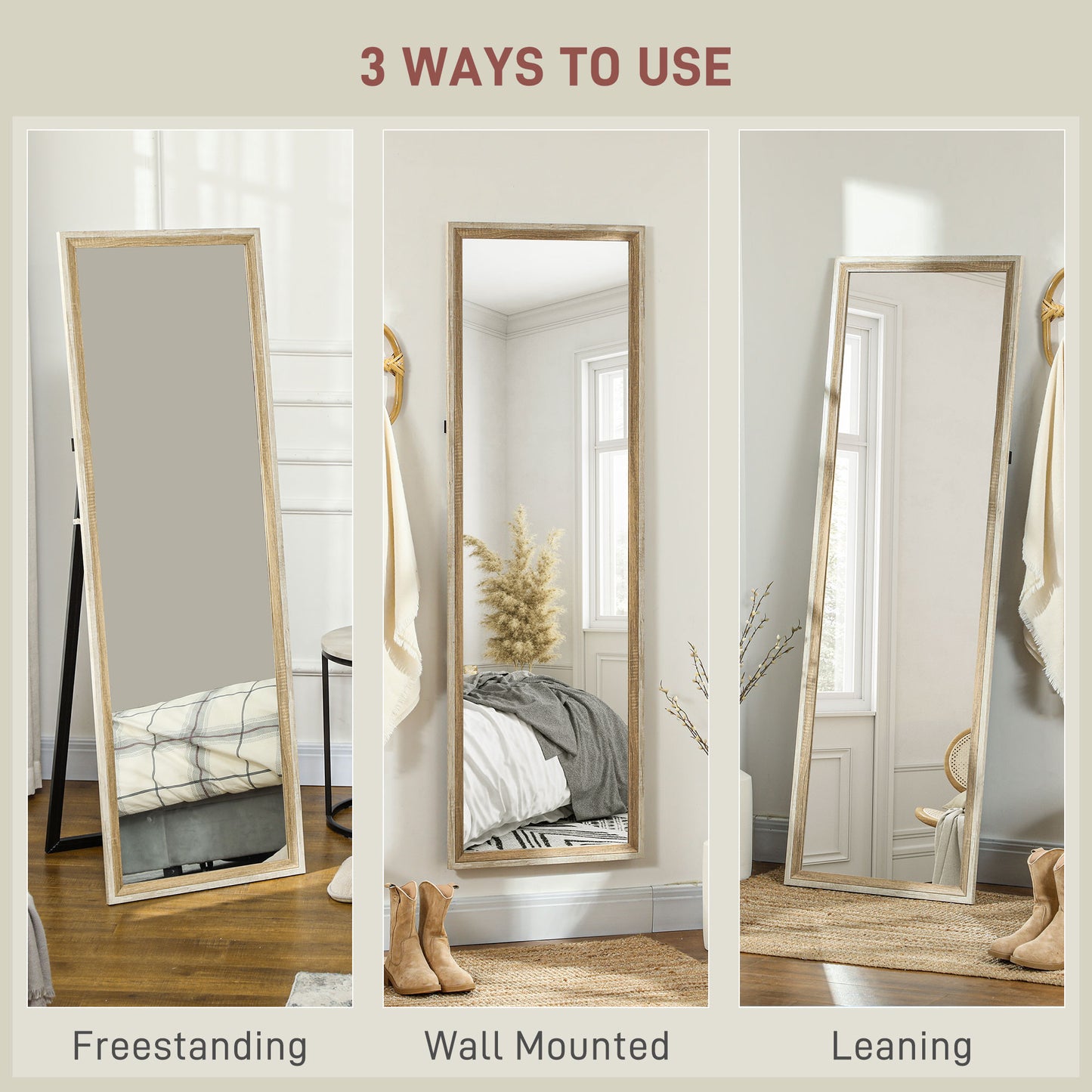 3 WAYS TO USE

Freestanding

Wall Mounted

Leaning