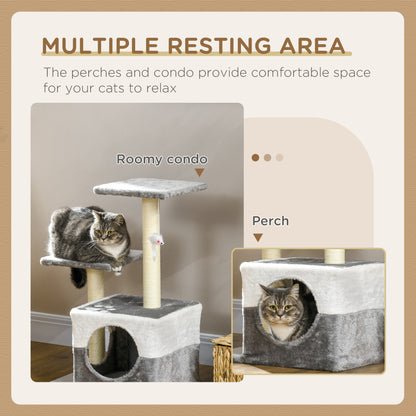 MULTIPLE RESTING AREA

The perches and condo provide comfortable space for your cats to relax

Roomy condo

Perch