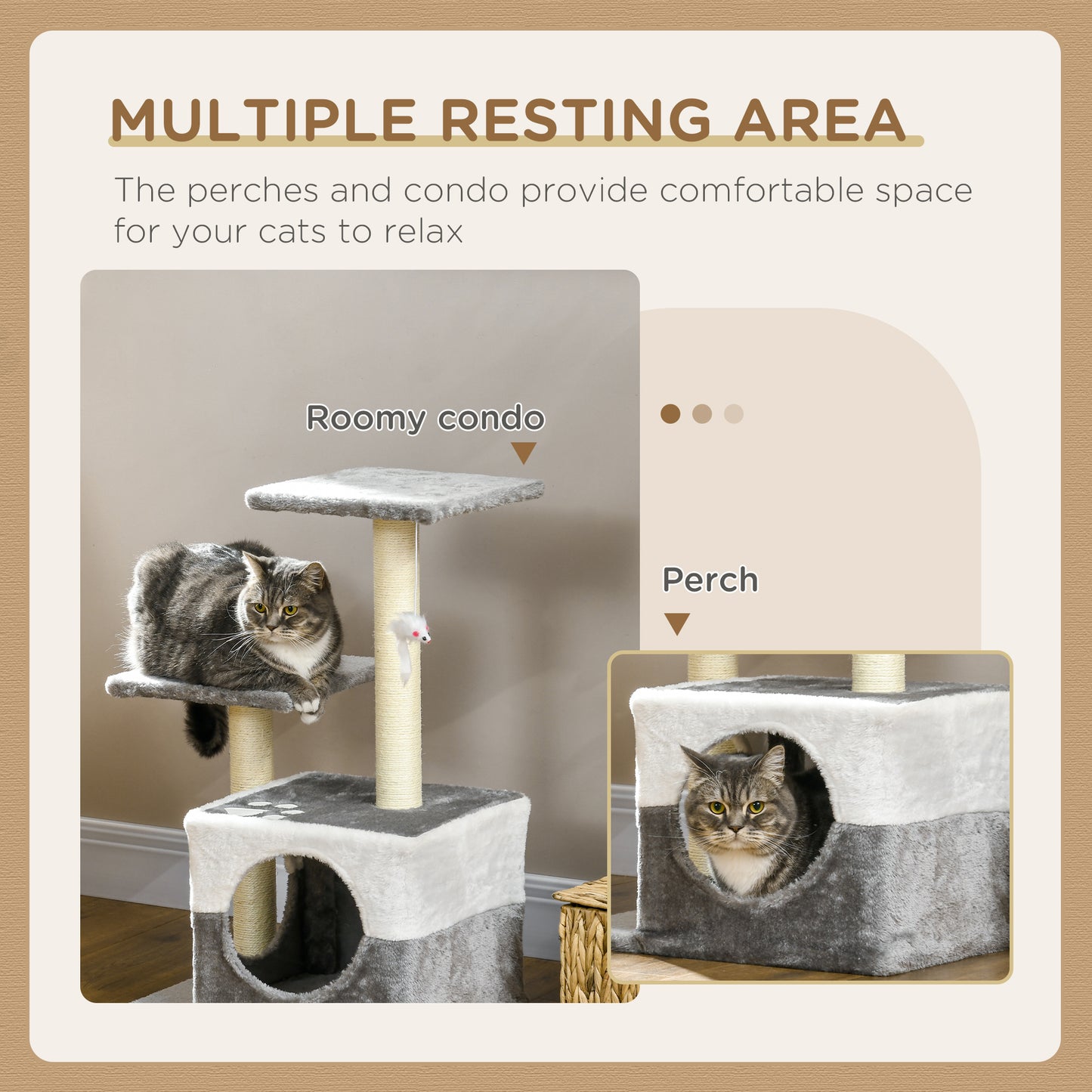 MULTIPLE RESTING AREA

The perches and condo provide comfortable space for your cats to relax

Roomy condo

Perch