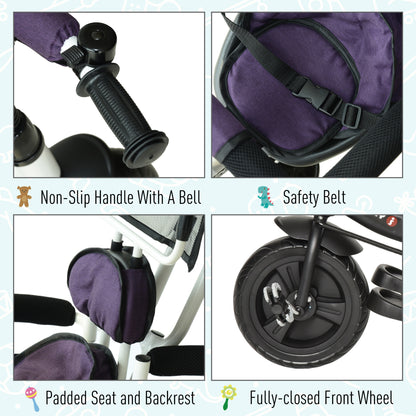 Non-Slip Handle With A Bell

Safety Belt

Padded Seat and Backrest

Fully-closed Front Wheel