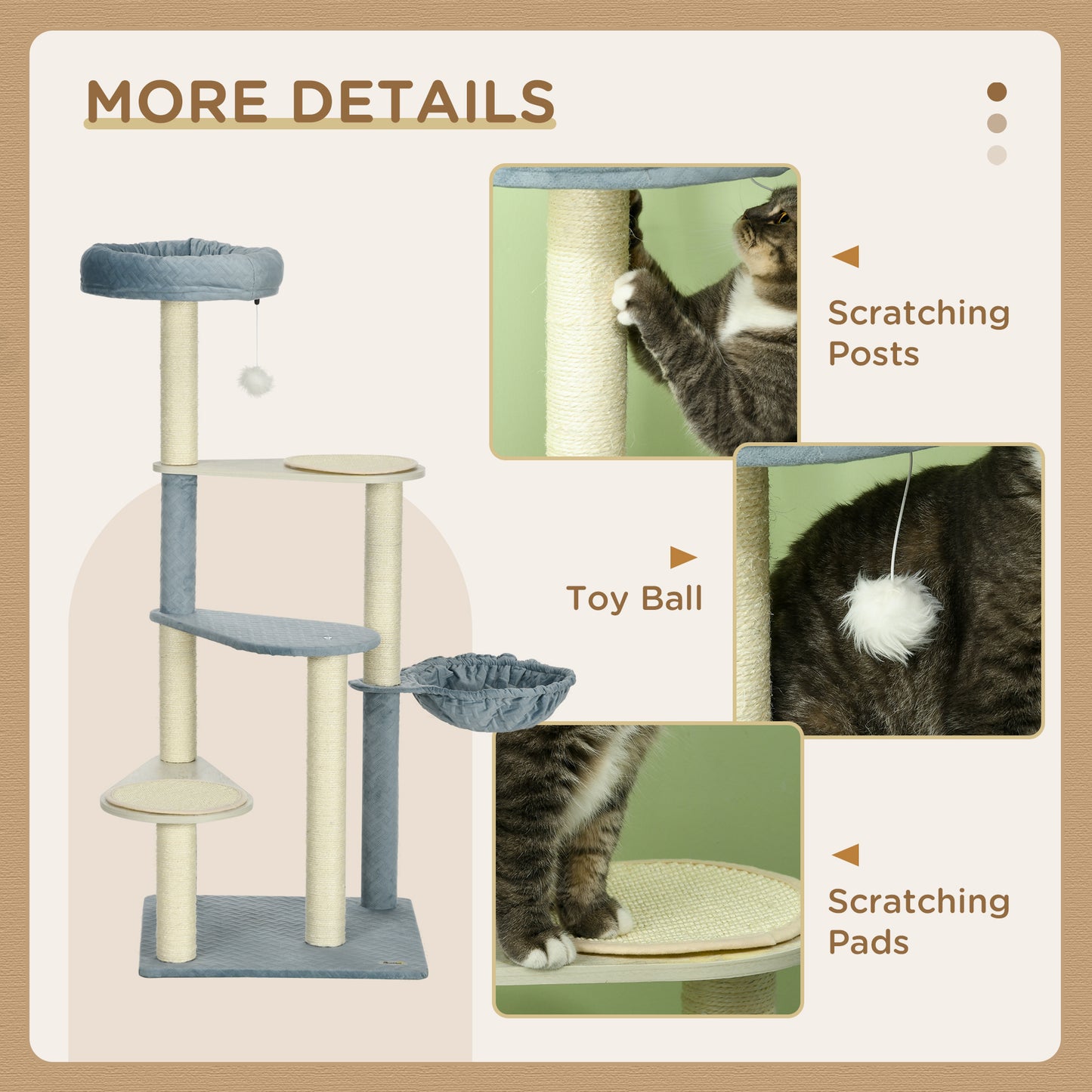 MORE DETAILS

Scratching Posts

Toy Ball

Scratching Pads