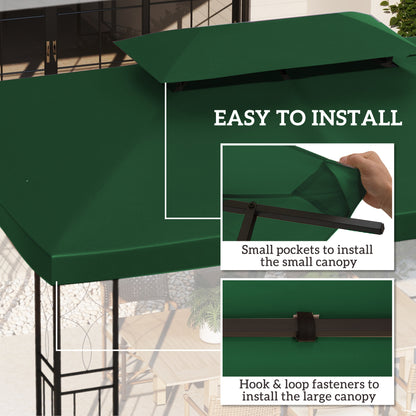 EASY TO INSTALL

Small pockets to install the small canopy

Hook & loop fasteners to install the large canopy